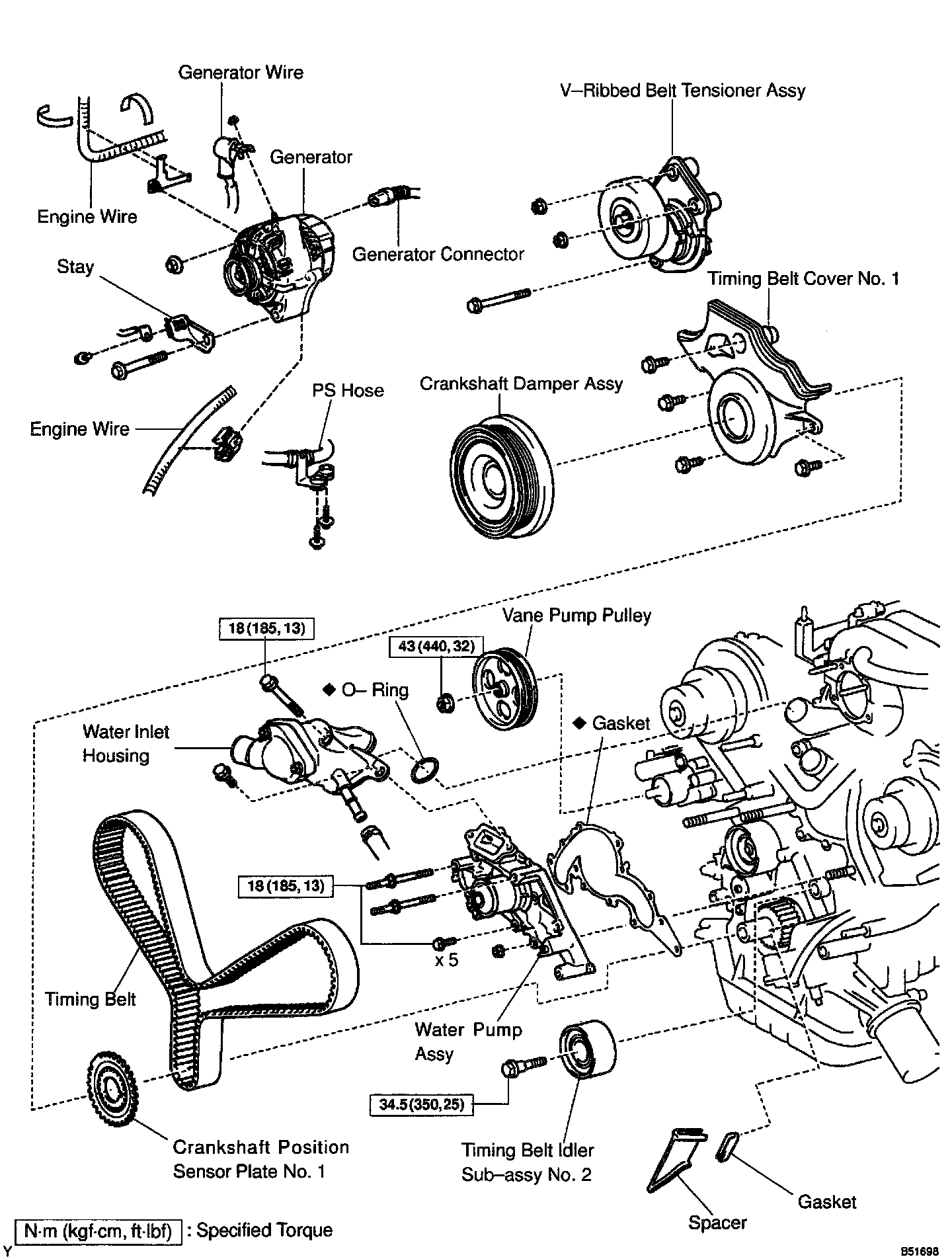 Generator Wire

V–Ribbed Belt Tensioner Assy

Generator

Engine Wire

Generator Connector

Stay

Timing Belt Cover No. 1

PS Hose

Crankshaft Damper Assy

Engine Wire

18 (185, 13)

Vane Pump Pulley

43 (440, 32)

◆ O– Ring

◆ Gasket

Water Inlet Housing

18 (185, 13)

x 5

Timing Belt

Water Pump Assy

34.5 (350, 25)

Crankshaft Position Sensor Plate No. 1

Timing Belt Idler Sub–assy No. 2

Gasket

Spacer

N·m (kgf·cm, ft·lbf) : Specified Torque

Y

B51698