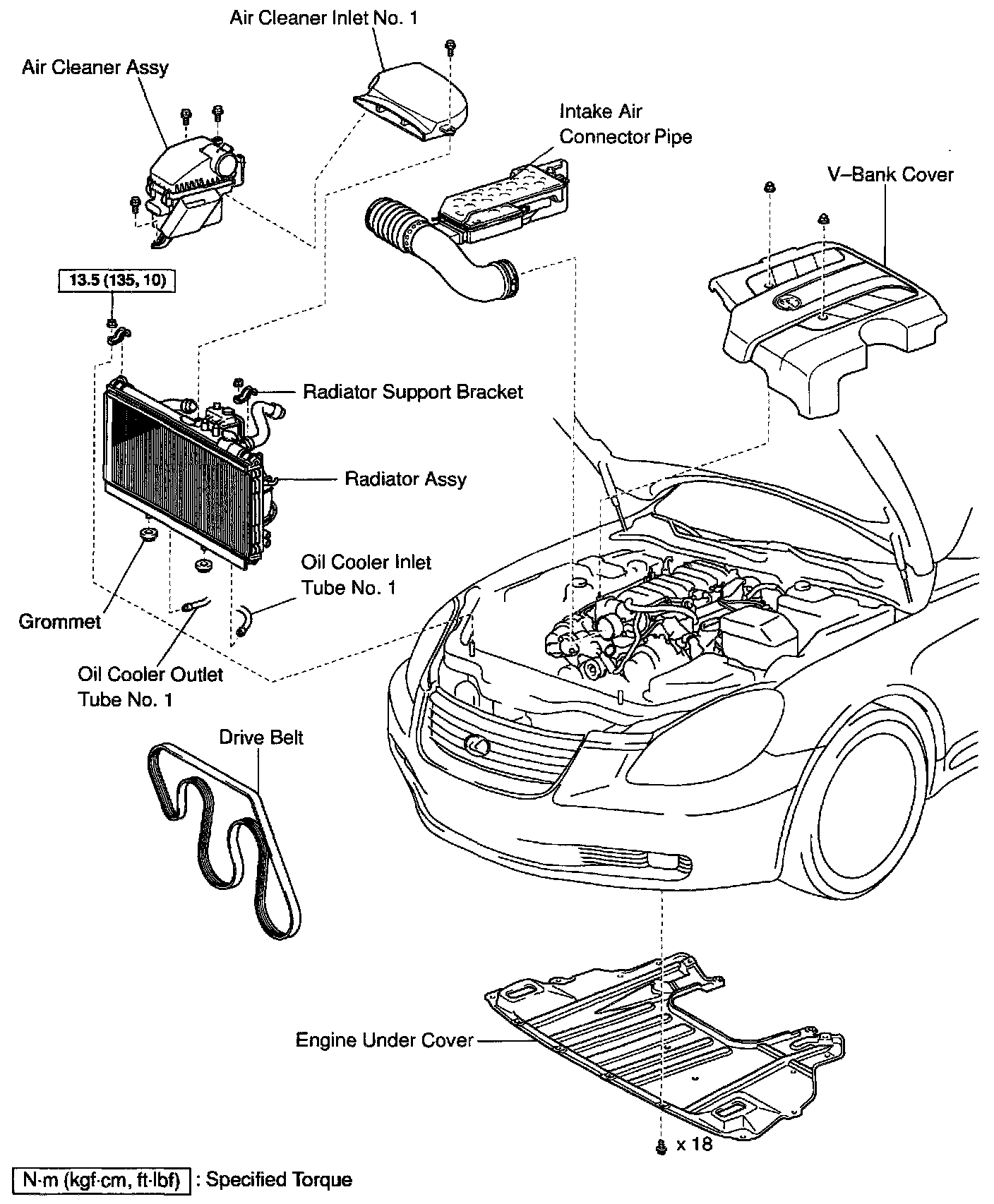 Air Cleaner Inlet No. 1

Air Cleaner Assy

Intake Air Connector Pipe

V–Bank Cover

13.5 (135, 10)

Radiator Support Bracket

Radiator Assy

Oil Cooler Inlet Tube No. 1

Grommet

Oil Cooler Outlet Tube No. 1

Drive Belt

Engine Under Cover

x 18

N·m (kgf·cm, ft·lbf) : Specified Torque