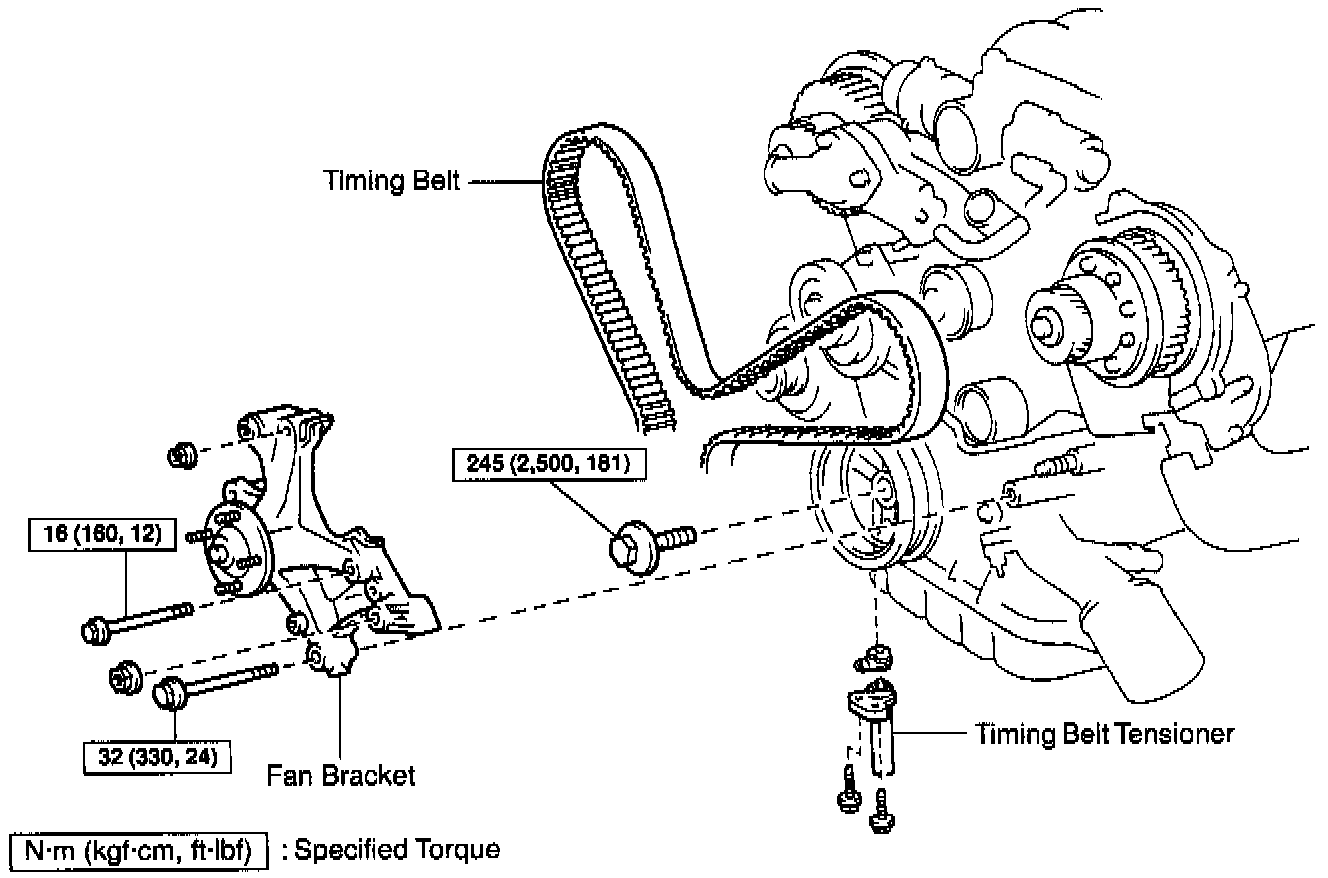 Timing Belt

245 (2,500, 181)

16 (160, 12)

32 (330, 24)

Fan Bracket

Timing Belt Tensioner

N·m (kgf·cm, ft·lbf) : Specified Torque