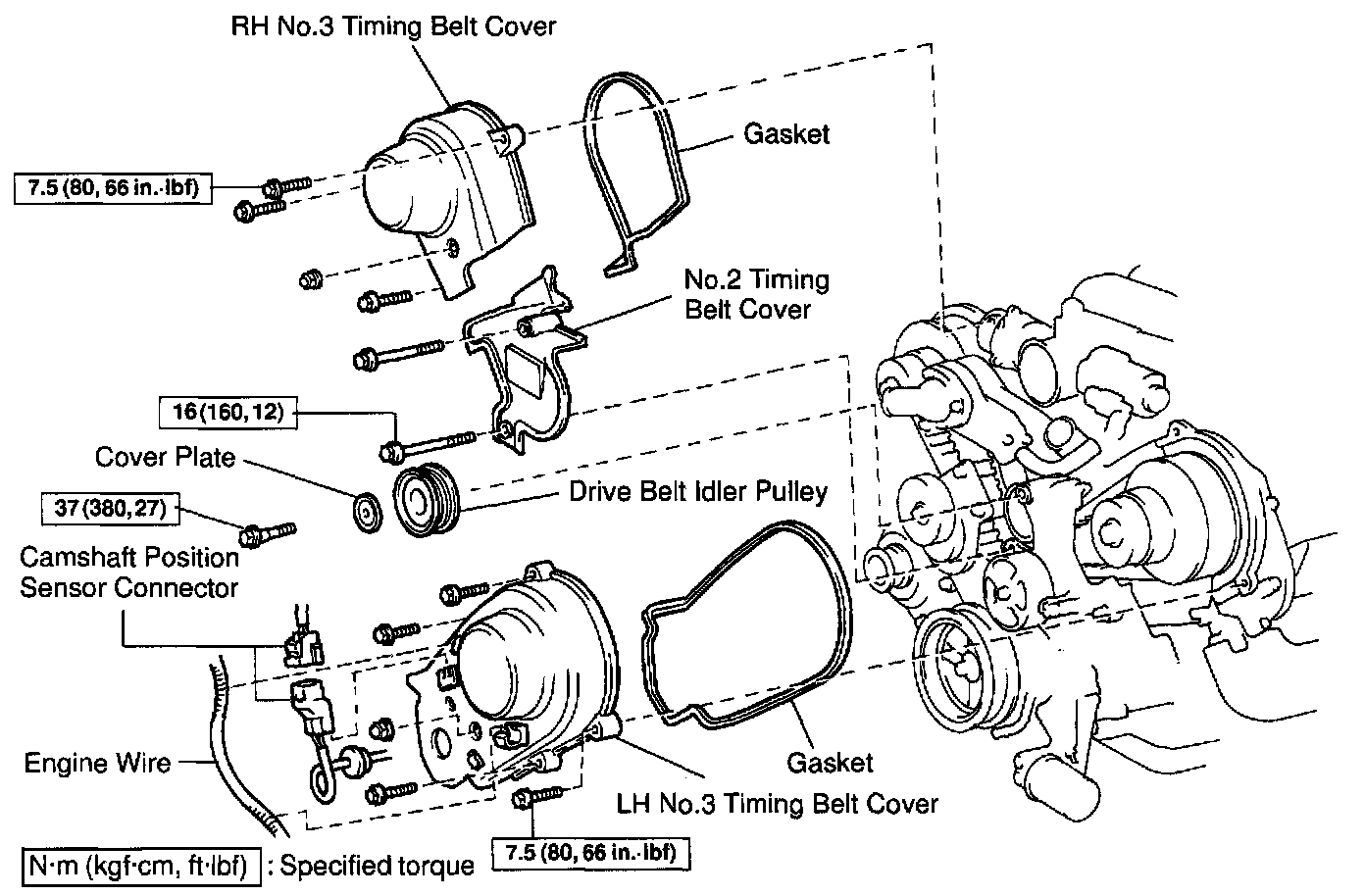 RH No.3 Timing Belt Cover

Gasket

7.5 (80, 66 in.·lbf)

No.2 Timing Belt Cover

16 (160, 12)

Cover Plate

Drive Belt Idler Pulley

37 (380, 27)

Camshaft Position Sensor Connector

Engine Wire

Gasket

LH No.3 Timing Belt Cover

7.5 (80, 66 in.·lbf)

N·m (kgf·cm, ft·lbf) : Specified torque