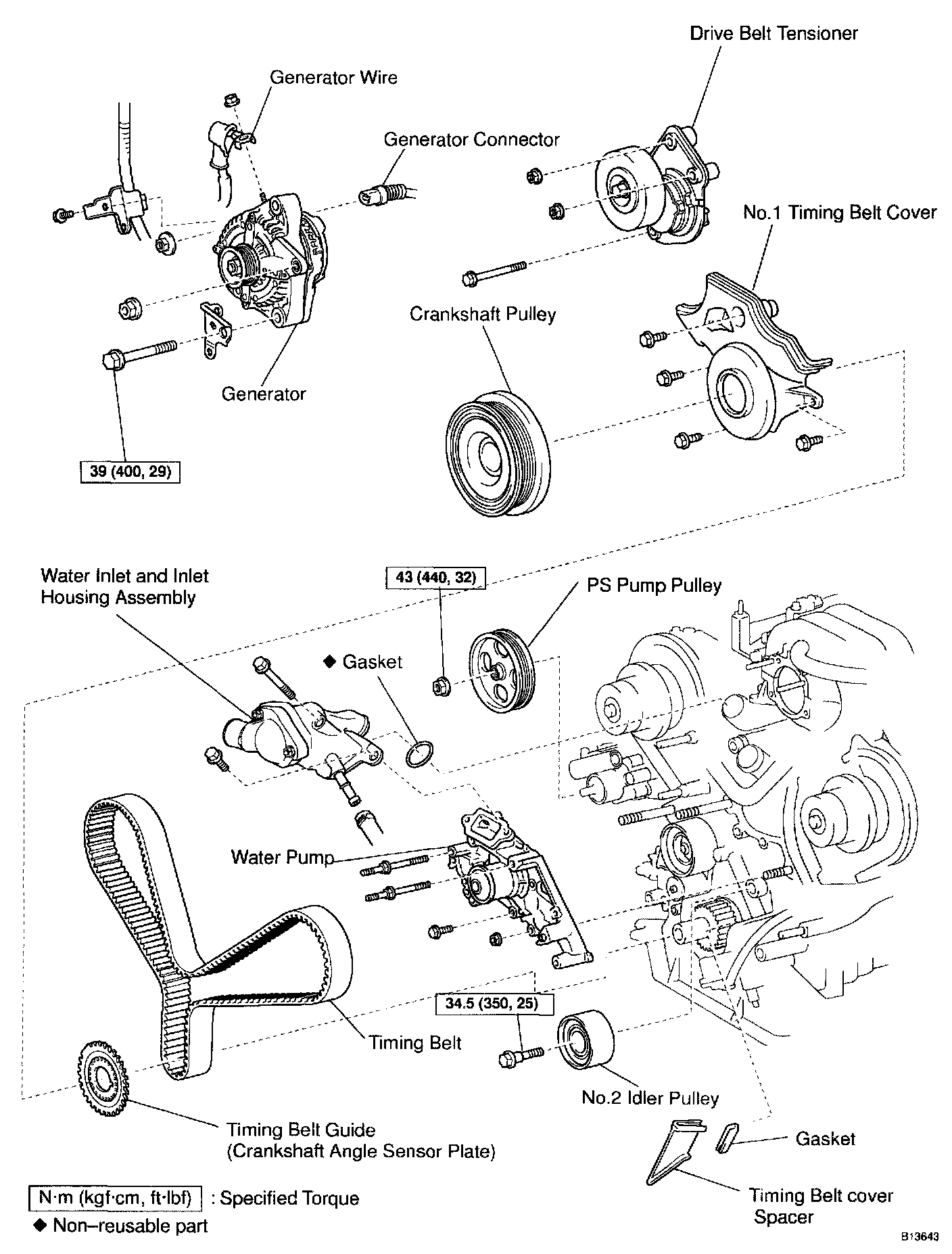 Drive Belt Tensioner

Generator Wire

Generator Connector

No.1 Timing Belt Cover

Crankshaft Pulley

Generator

39 (400, 29)

Water Inlet and Inlet Housing Assembly

43 (440, 32)

PS Pump Pulley

◆ Gasket

Water Pump

34.5 (350, 25)

Timing Belt

No.2 Idler Pulley

Timing Belt Guide (Crankshaft Angle Sensor Plate)

Gasket

Timing Belt cover Spacer

N·m (kgf·cm, ft·lbf) : Specified Torque

◆ Non–reusable part

B13643