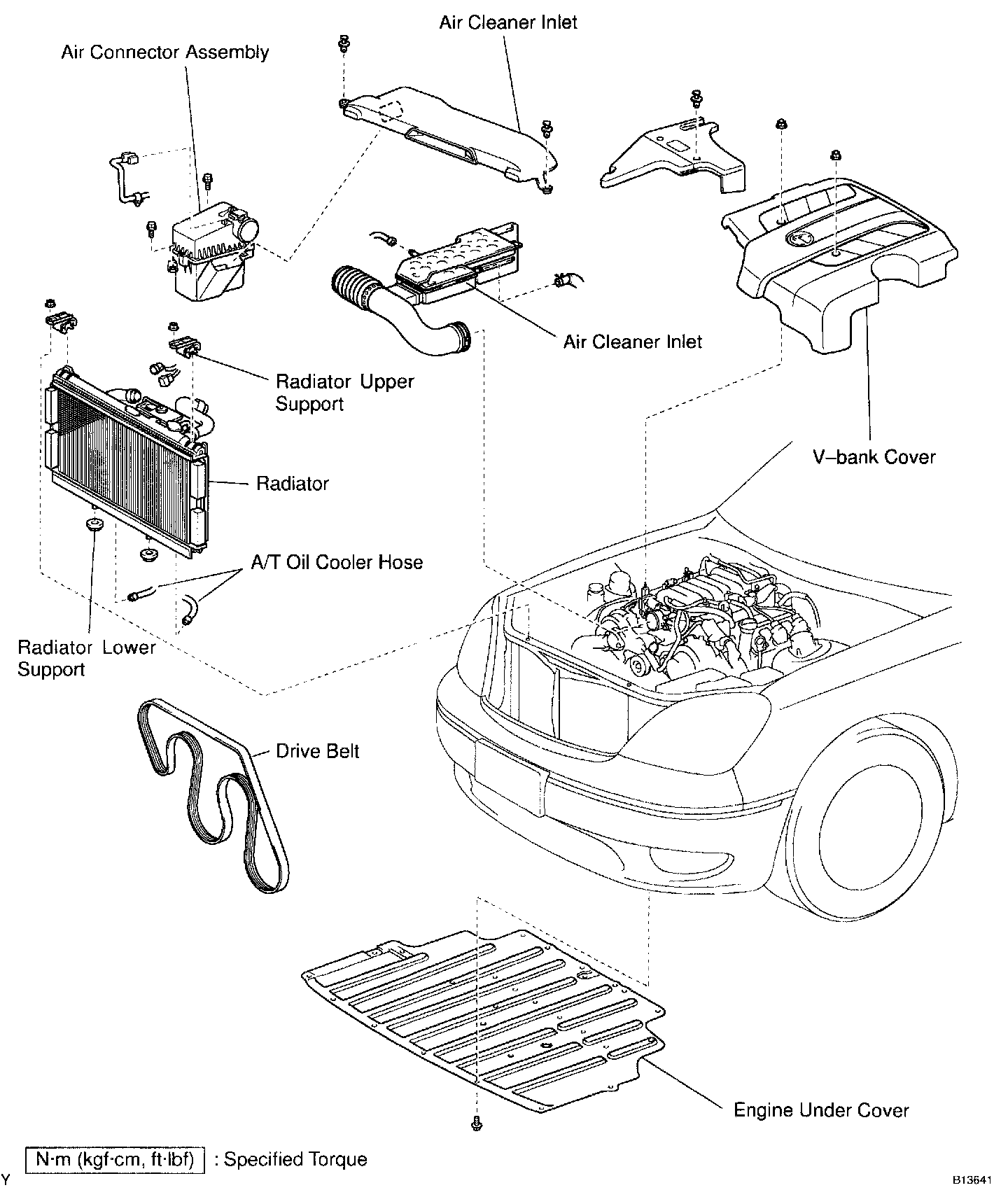 Air Cleaner Inlet

Air Connector Assembly

Air Cleaner Inlet

Radiator Upper Support

V–bank Cover

Radiator

A/T Oil Cooler Hose

Radiator Lower Support

Drive Belt

Engine Under Cover

N·m (kgf·cm, ft·lbf) : Specified Torque

Y

B13641