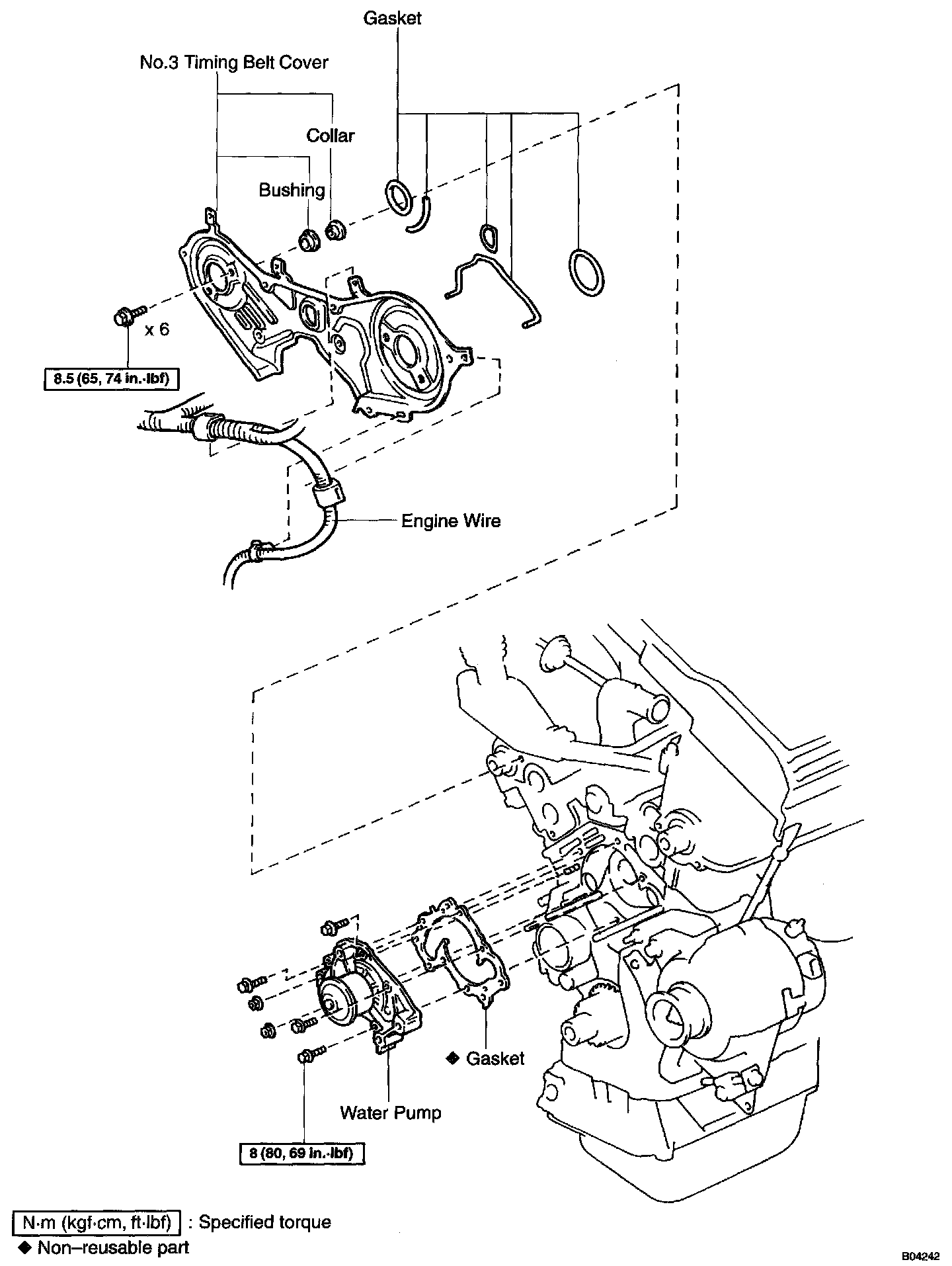 Gasket

No.3 Timing Belt Cover

Collar

Bushing

x 6

8.5 (65, 74 in.·lbf)

Engine Wire

◆ Gasket

Water Pump

8 (80, 69 in.·lbf)

N·m (kgf·cm, ft·lbf) : Specified torque
◆ Non–reusable part

B04242