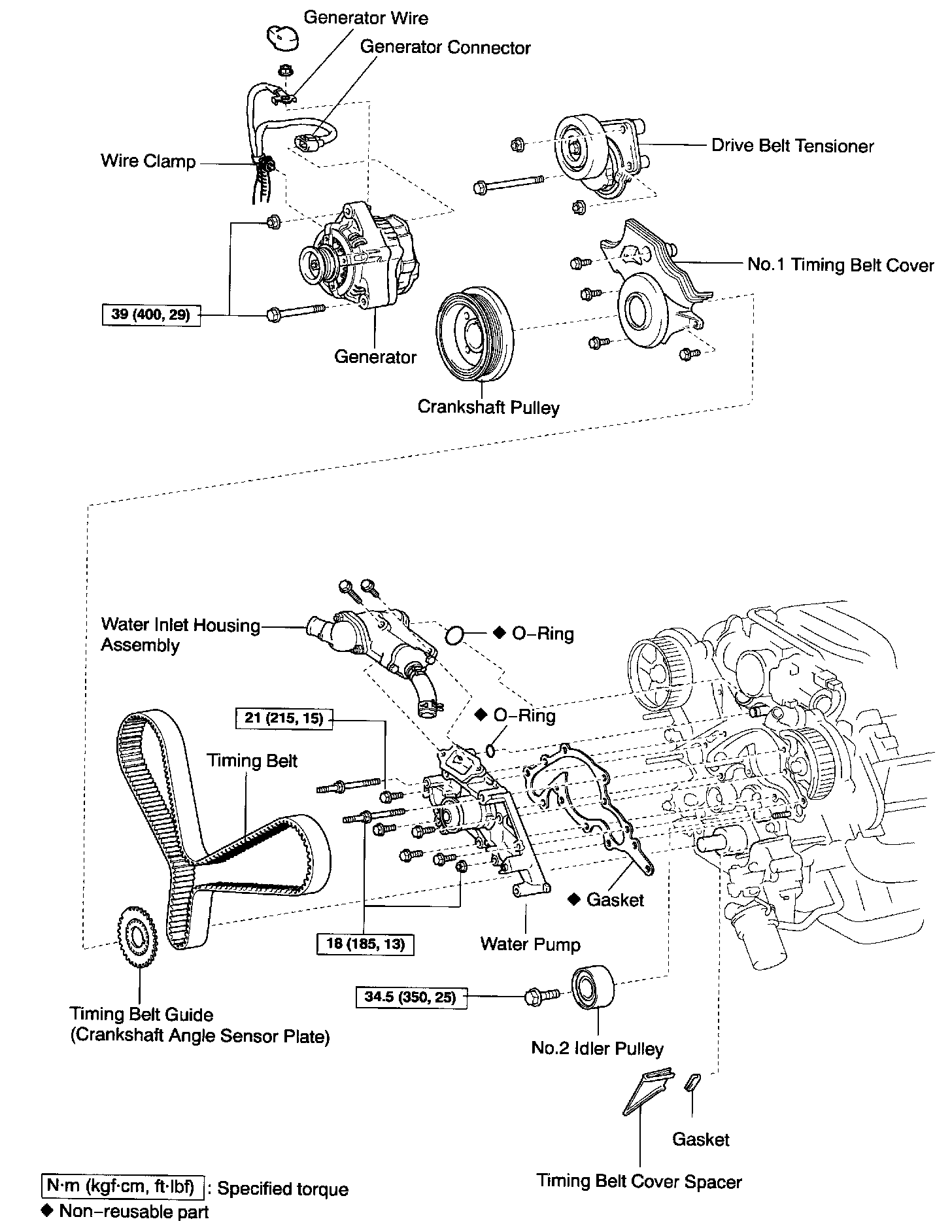 Generator Wire

Generator Connector

Wire Clamp

Drive Belt Tensioner

No.1 Timing Belt Cover

39 (400, 29)

Generator

Crankshaft Pulley

Water Inlet Housing Assembly

◆ O–Ring

◆ O–Ring

21 (215, 15)

Timing Belt

◆ Gasket

18 (185, 13)

Water Pump

34.5 (350, 25)

Timing Belt Guide (Crankshaft Angle Sensor Plate)

No.2 Idler Pulley

Gasket

Timing Belt Cover Spacer

N·m (kgf·cm, ft·lbf) : Specified torque

◆ Non–reusable part