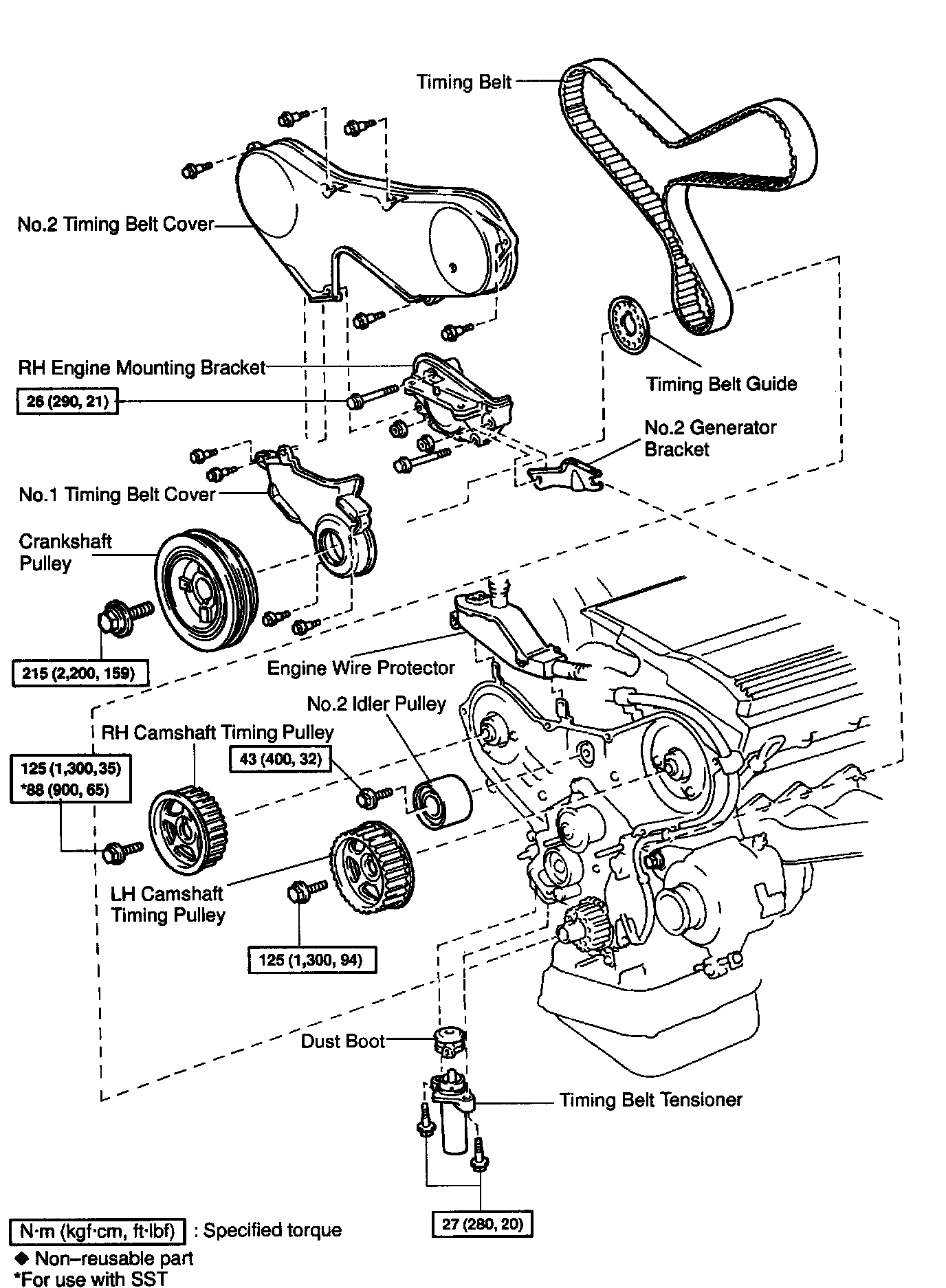 Timing Belt

No.2 Timing Belt Cover

RH Engine Mounting Bracket

26 (290, 21)

Timing Belt Guide

No.2 Generator Bracket

No.1 Timing Belt Cover

Crankshaft Pulley

215 (2,200, 159)

Engine Wire Protector

No.2 Idler Pulley

RH Camshaft Timing Pulley

125 (1,300,35)
*88 (900, 65)

43 (400, 32)

LH Camshaft Timing Pulley

125 (1,300, 94)

Dust Boot

Timing Belt Tensioner

27 (280, 20)

N·m (kgf·cm, ft·lbf) : Specified torque
◆ Non–reusable part
*For use with SST