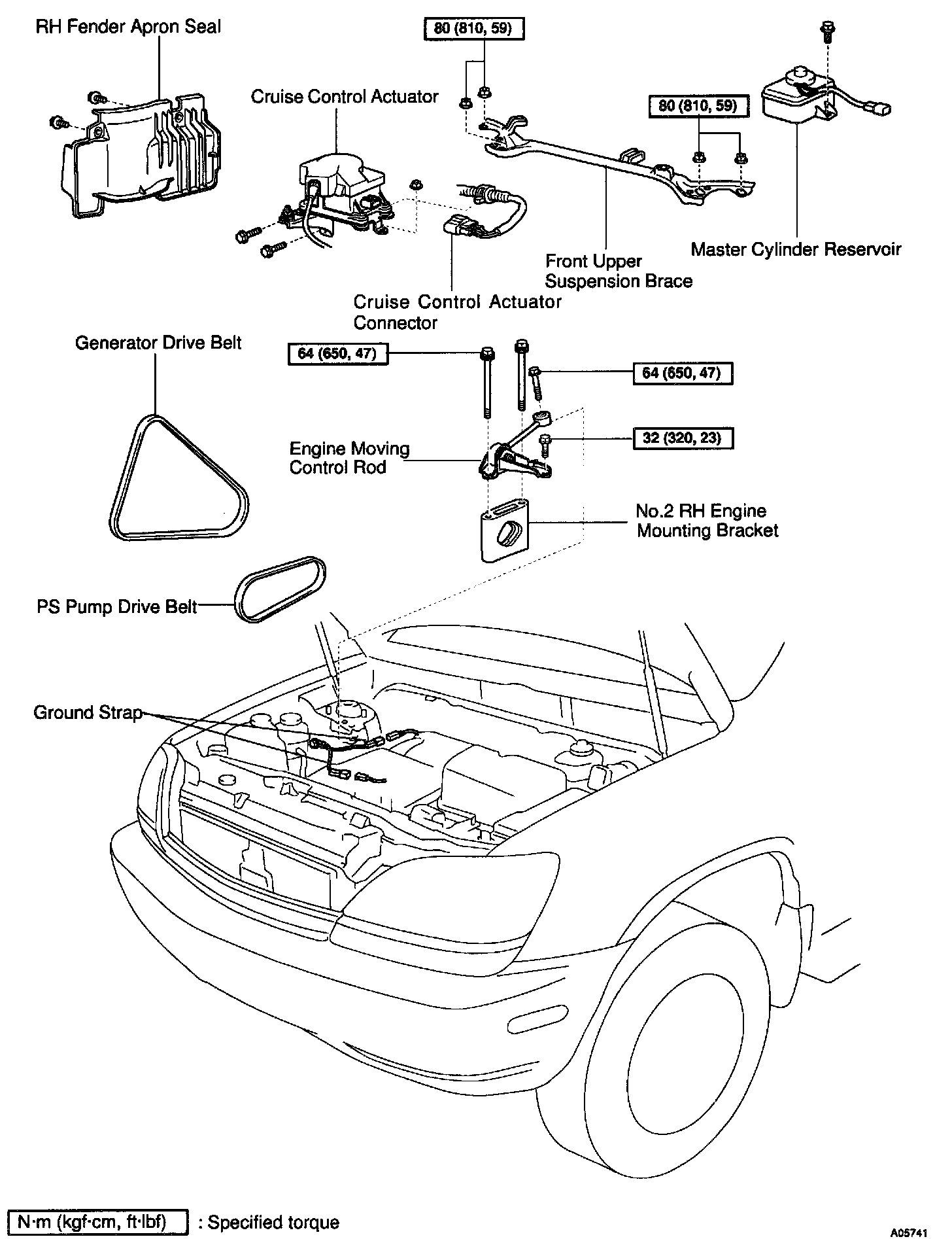 RH Fender Apron Seal

80 (810, 59)

Cruise Control Actuator

80 (810, 59)

Master Cylinder Reservoir

Front Upper Suspension Brace

Cruise Control Actuator Connector

Generator Drive Belt

64 (650, 47)

64 (650, 47)

32 (320, 23)

Engine Moving Control Rod

No.2 RH Engine Mounting Bracket

PS Pump Drive Belt

Ground Strap

N·m (kgf·cm, ft·lbf) : Specified torque

A05741