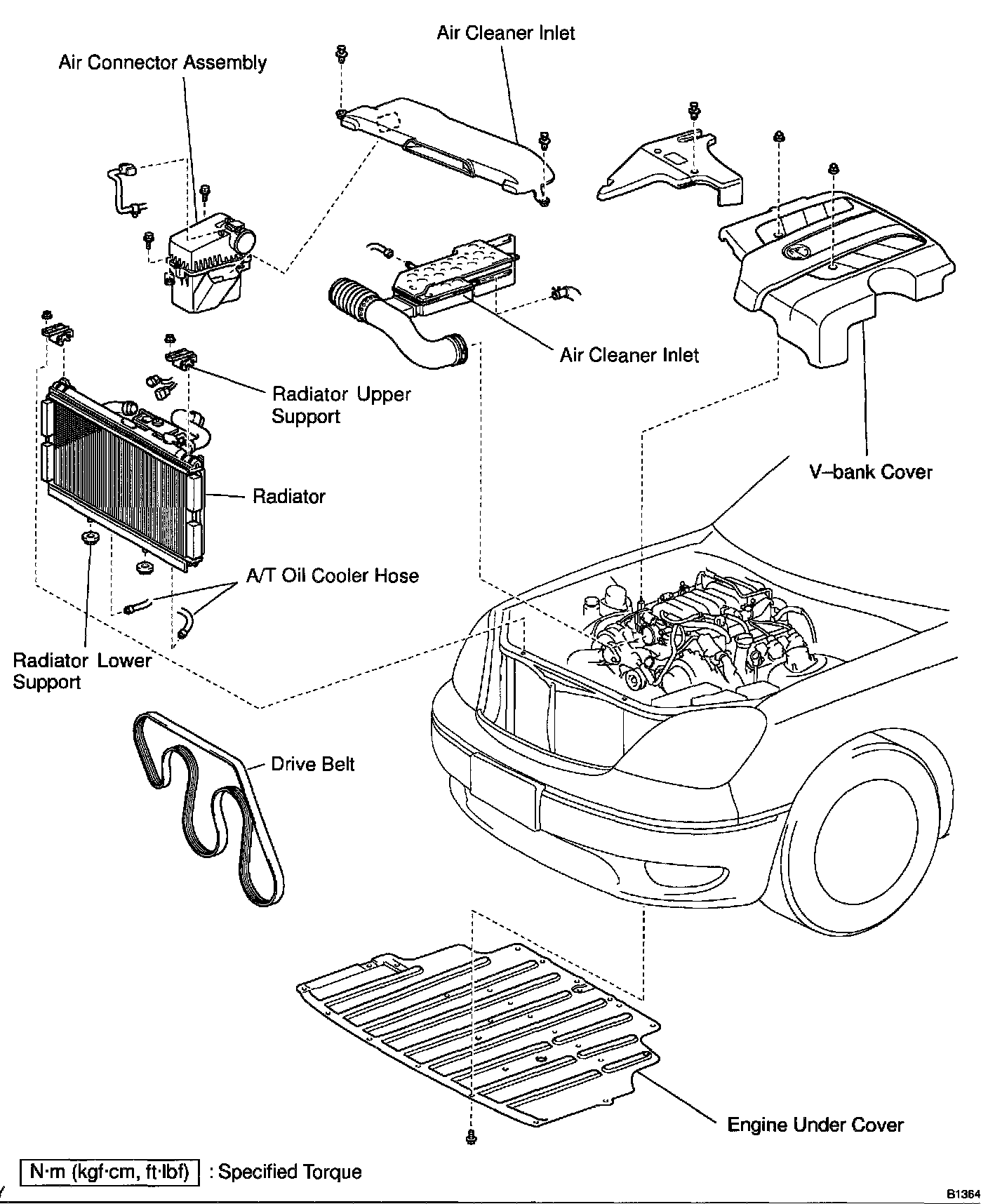 Air Cleaner Inlet

Air Connector Assembly

Air Cleaner Inlet

Radiator Upper Support

V–bank Cover

Radiator

A/T Oil Cooler Hose

Radiator Lower Support

Drive Belt

Engine Under Cover

N·m (kgf·cm, ft·lbf) : Specified Torque

B1364