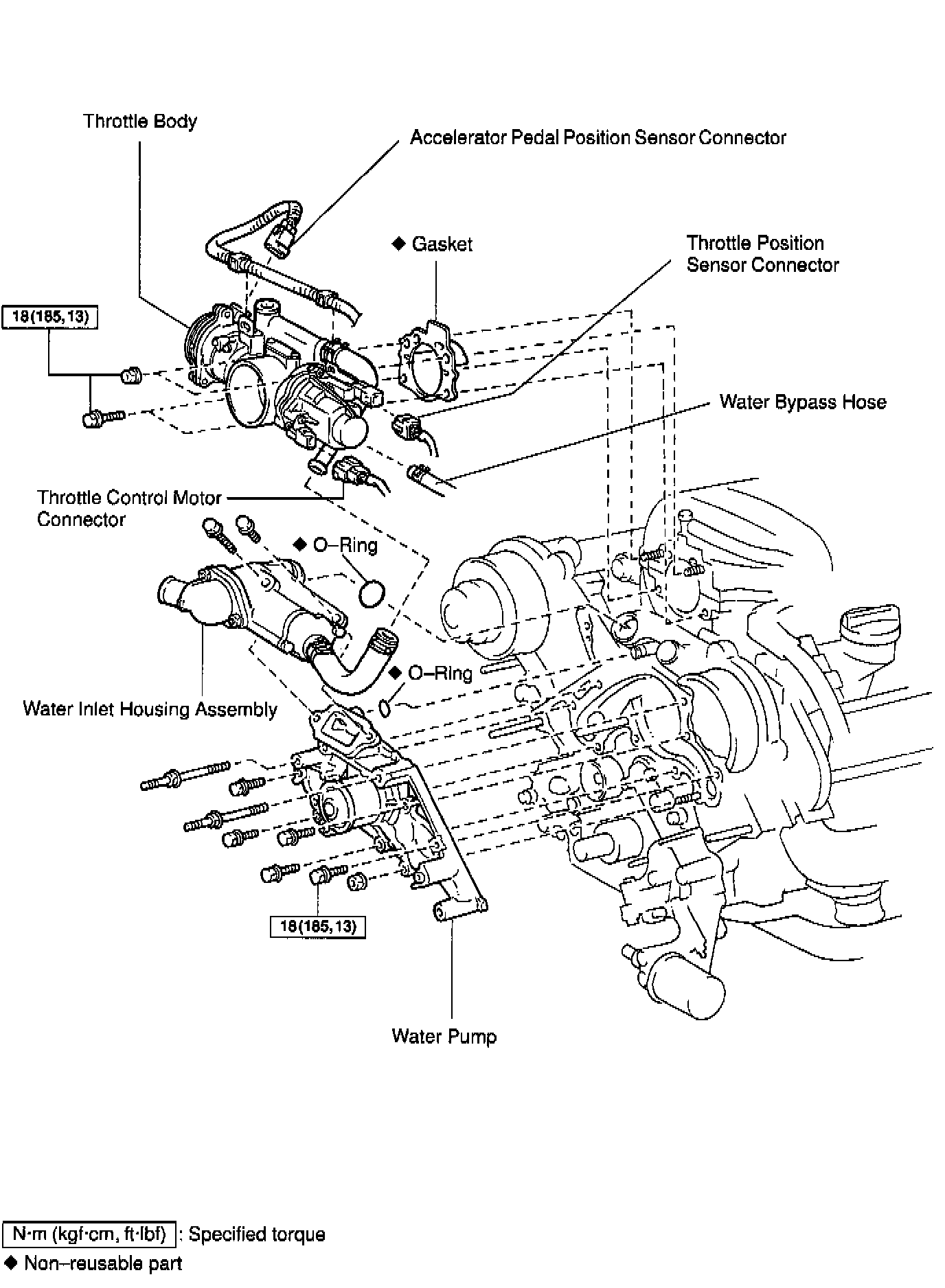 Throttle Body

Accelerator Pedal Position Sensor Connector

◆ Gasket

Throttle Position Sensor Connector

18(185, 13)

Water Bypass Hose

Throttle Control Motor Connector

◆ O–Ring

◆ O–Ring

Water Inlet Housing Assembly

18(185, 13)

Water Pump

N·m (kgf·cm, ft·lbf) : Specified torque

◆ Non–reusable part