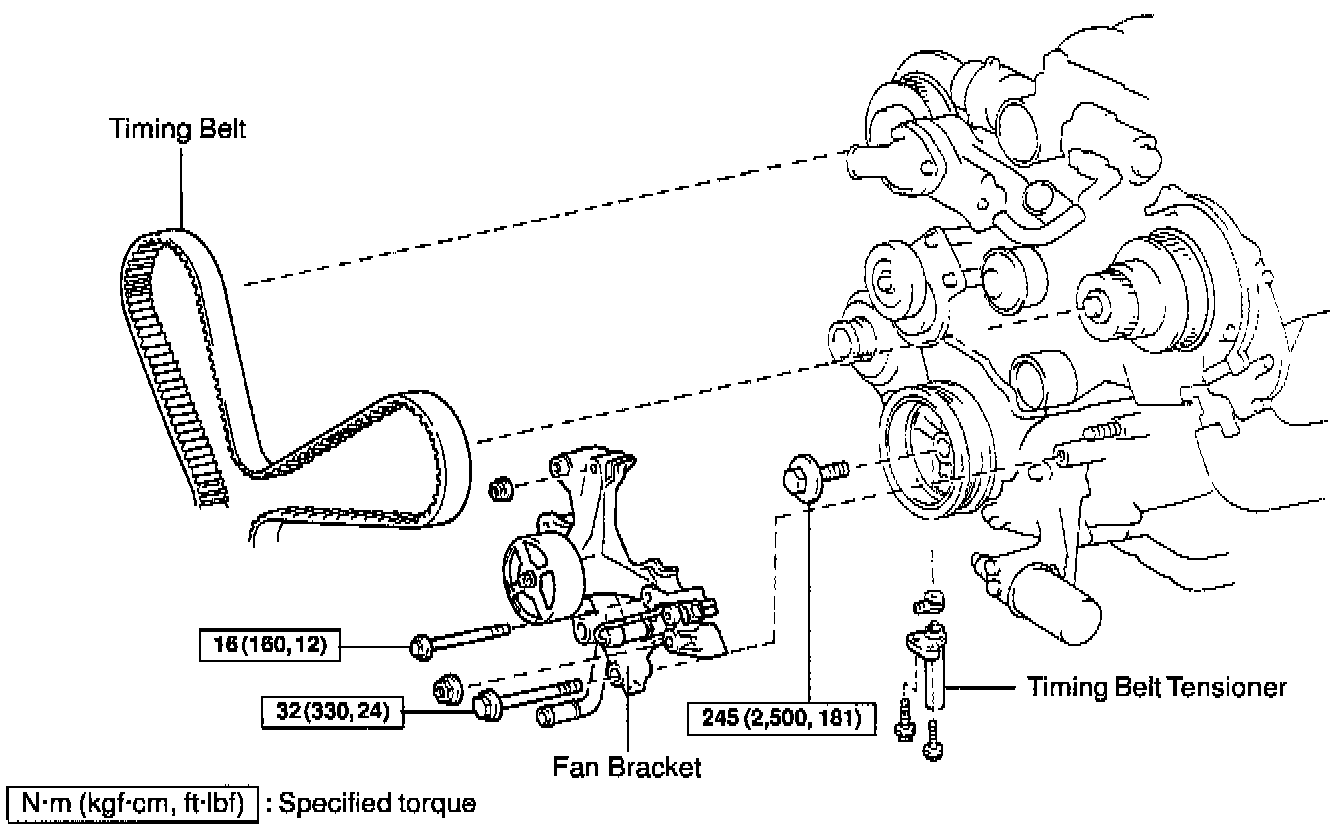 Timing Belt

16 (160, 12)

32 (330, 24)

Fan Bracket

245 (2,500, 181)

Timing Belt Tensioner

N·m (kgf·cm, ft·lbf) : Specified torque