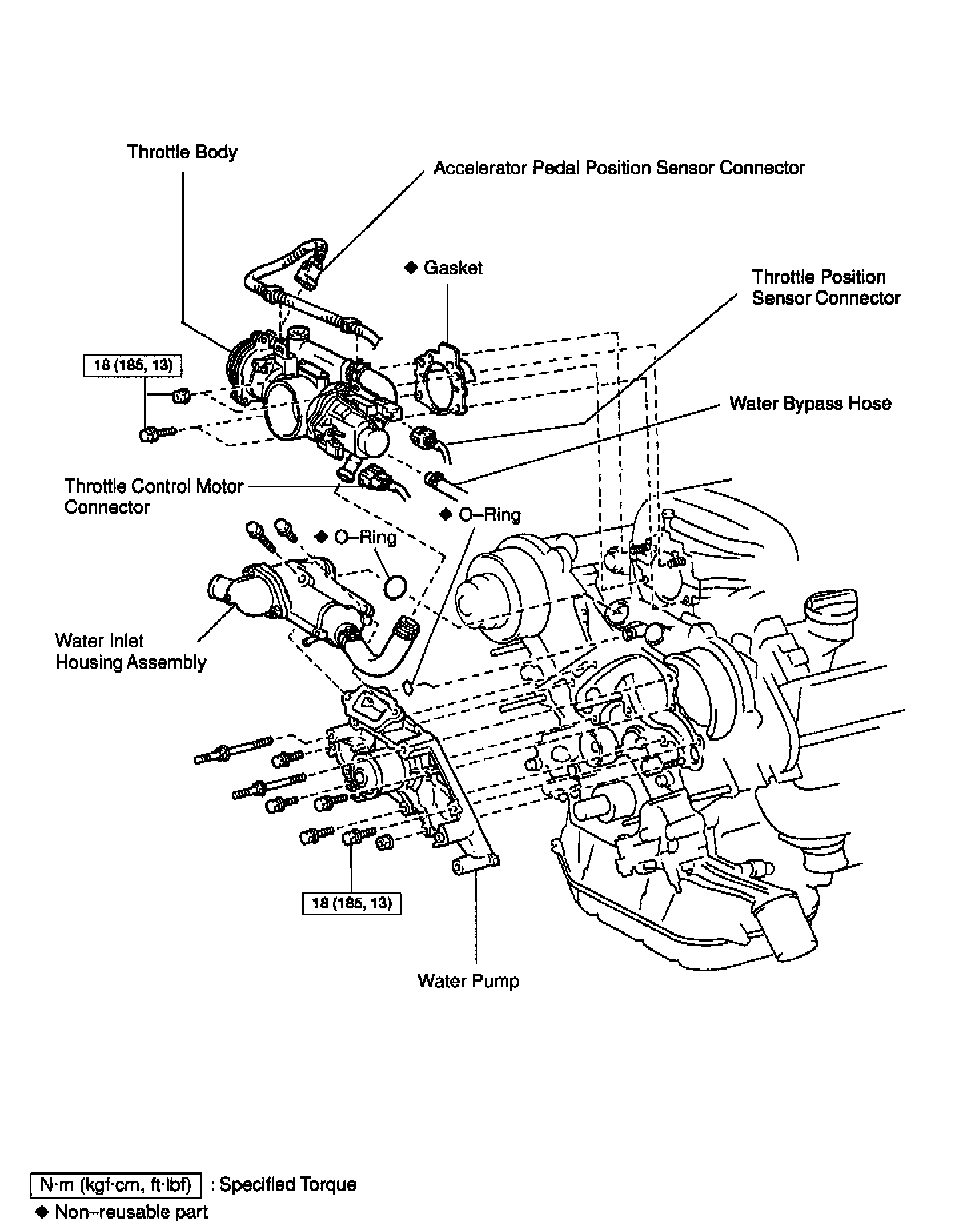 Throttle Body

Accelerator Pedal Position Sensor Connector

◆ Gasket

Throttle Position Sensor Connector

18 (185, 13)

Water Bypass Hose

Throttle Control Motor Connector

◆ O–Ring

◆ O–Ring

Water Inlet Housing Assembly

18 (185, 13)

Water Pump

N·m (kgf·cm, ft·lbf) : Specified Torque

◆ Non–reusable part