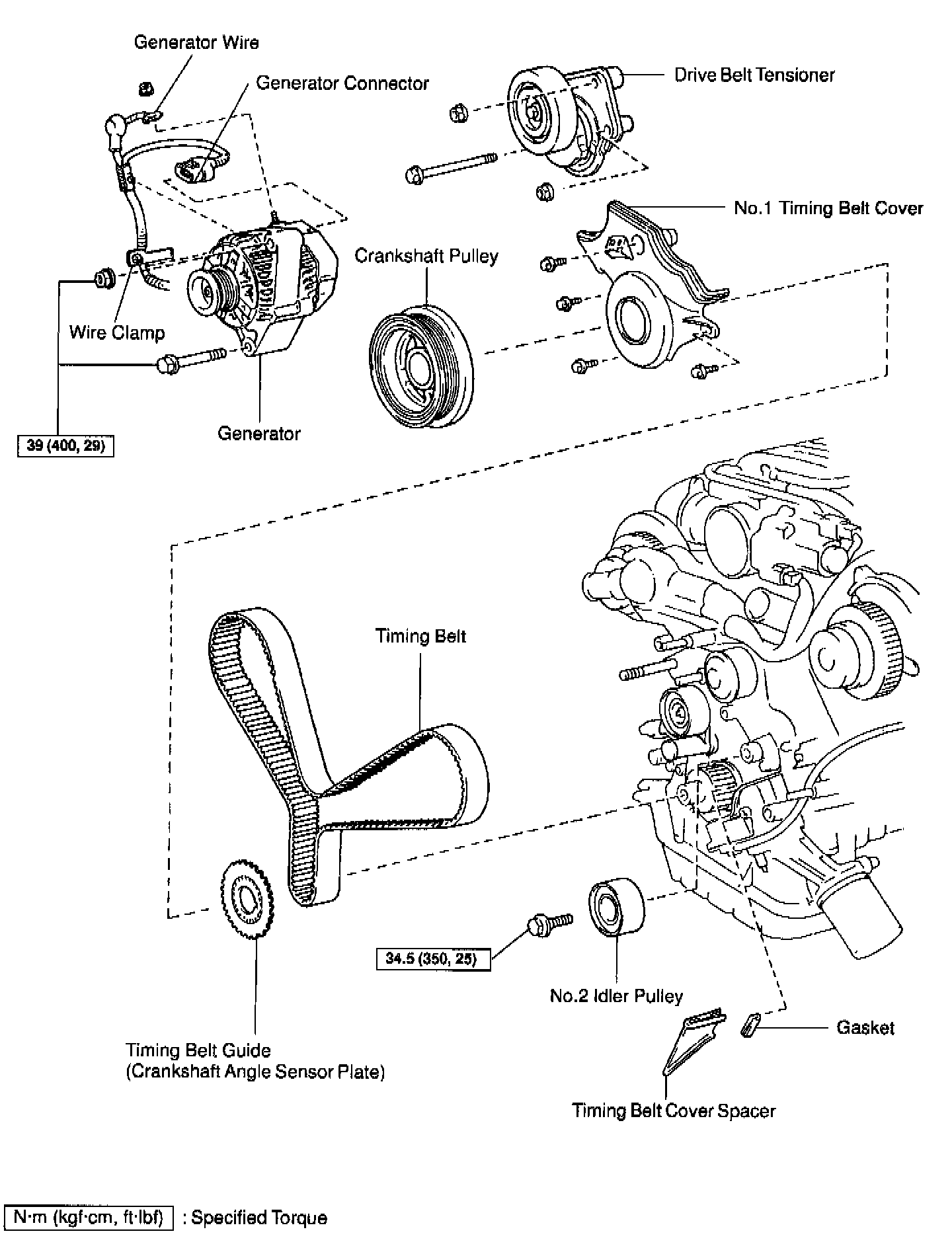 Generator Wire

Generator Connector

Drive Belt Tensioner

No.1 Timing Belt Cover

Crankshaft Pulley

Wire Clamp

Generator

39 (400, 29)

Timing Belt

34.5 (350, 25)

No.2 Idler Pulley

Gasket

Timing Belt Guide (Crankshaft Angle Sensor Plate)

Timing Belt Cover Spacer

N·m (kgf·cm, ft·lbf) : Specified Torque