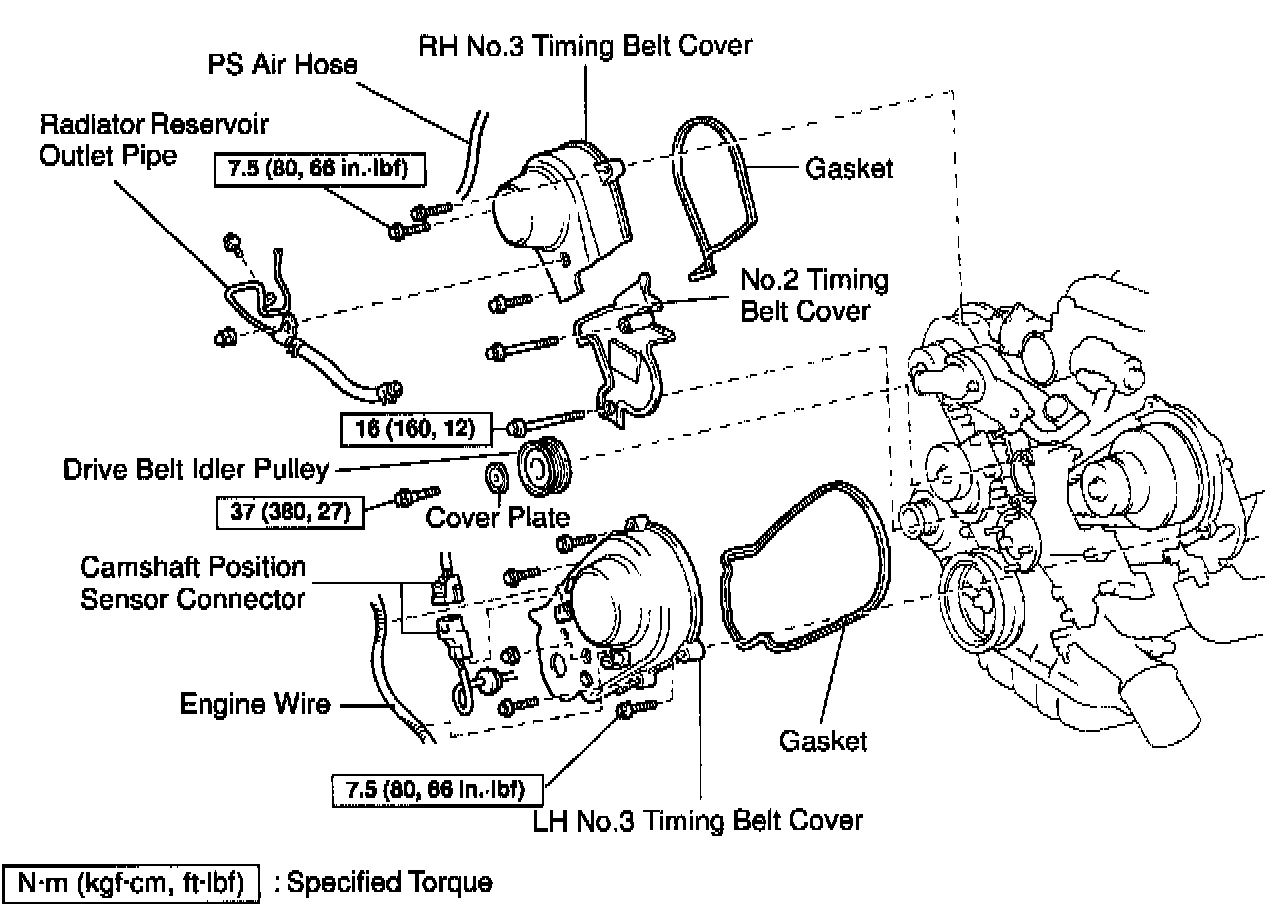 RH No.3 Timing Belt Cover

PS Air Hose

Radiator Reservoir Outlet Pipe

7.5 (80, 66 in.·lbf)

Gasket

No.2 Timing Belt Cover

16 (160, 12)

Drive Belt Idler Pulley

37 (380, 27)

Cover Plate

Camshaft Position Sensor Connector

Engine Wire

Gasket

7.5 (80, 66 in.·lbf)

LH No.3 Timing Belt Cover

N·m (kgf·cm, ft·lbf) : Specified Torque