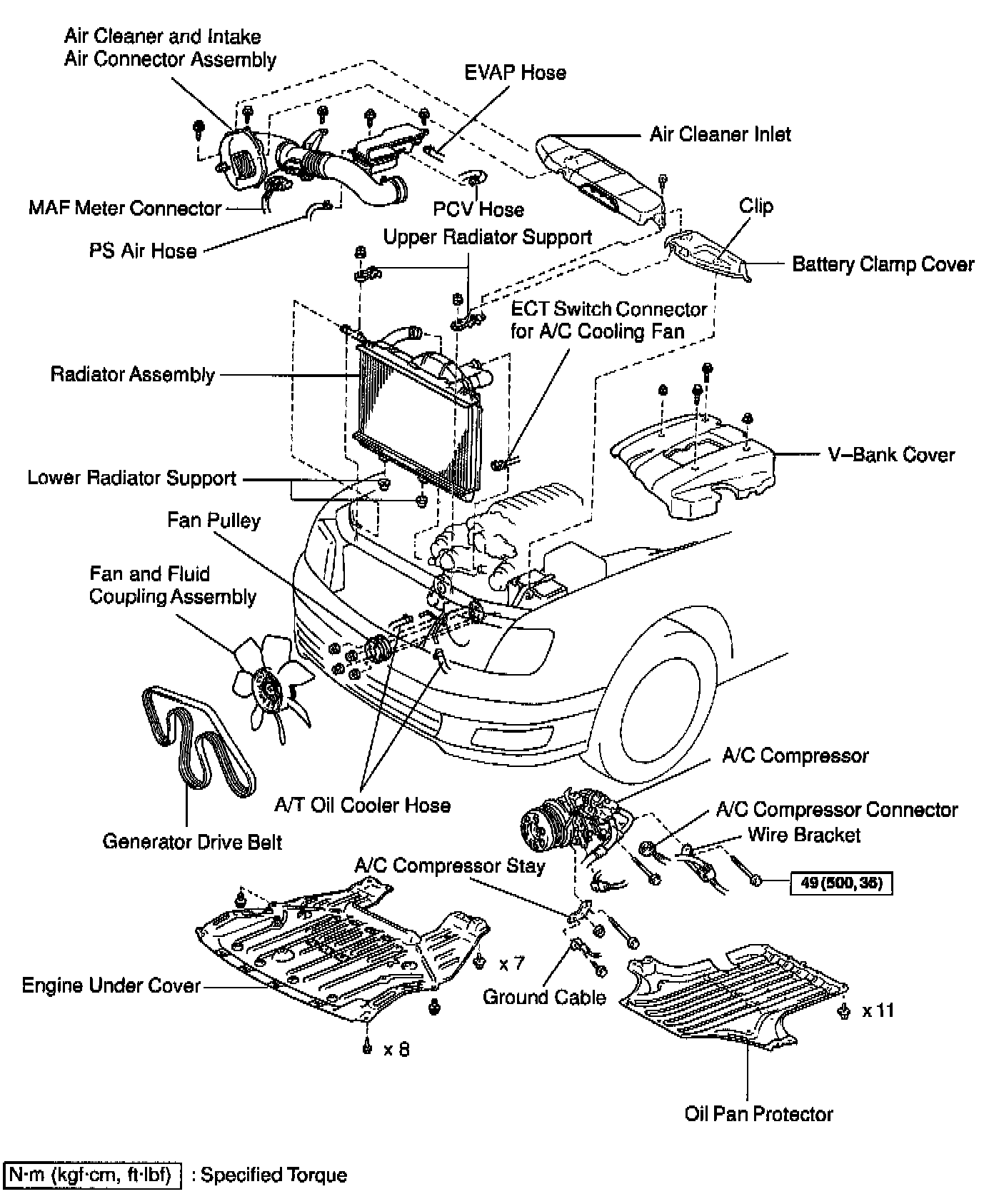 Air Cleaner and Intake Air Connector Assembly

EVAP Hose

Air Cleaner Inlet

MAF Meter Connector

PCV Hose

Clip

PS Air Hose

Upper Radiator Support

Battery Clamp Cover

ECT Switch Connector for A/C Cooling Fan

Radiator Assembly

V–Bank Cover

Lower Radiator Support

Fan Pulley

Fan and Fluid Coupling Assembly

A/C Compressor

A/T Oil Cooler Hose

A/C Compressor Connector

Wire Bracket

Generator Drive Belt

A/C Compressor Stay

49 (500, 36)

x 7

Engine Under Cover

Ground Cable

x 11

x 8

Oil Pan Protector

N·m (kgf·cm, ft·lbf) : Specified Torque