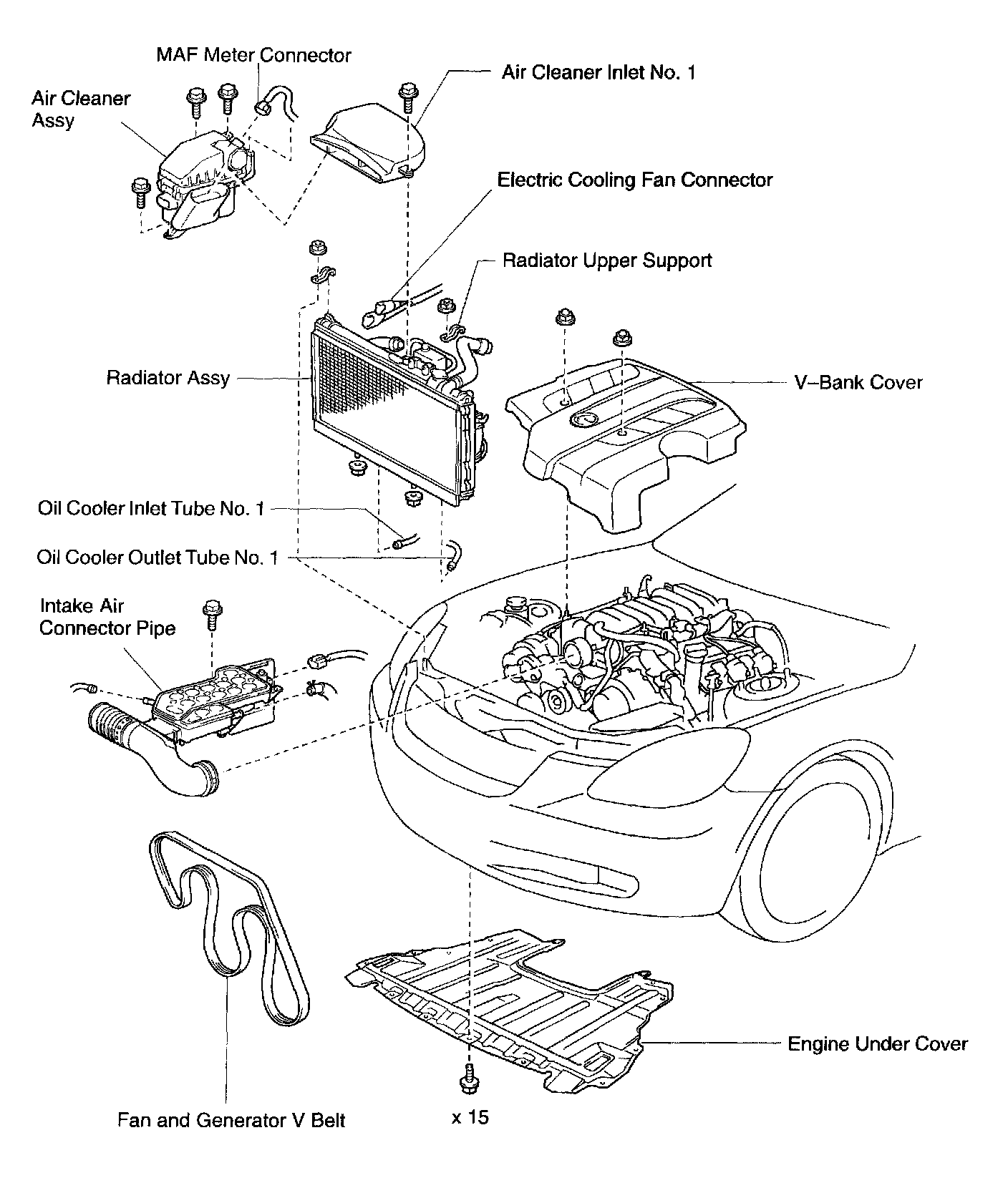 MAF Meter Connector

Air Cleaner Assy

Air Cleaner Inlet No. 1

Electric Cooling Fan Connector

Radiator Upper Support

Radiator Assy

V–Bank Cover

Oil Cooler Inlet Tube No. 1

Oil Cooler Outlet Tube No. 1

Intake Air Connector Pipe

Engine Under Cover

Fan and Generator V Belt

x 15