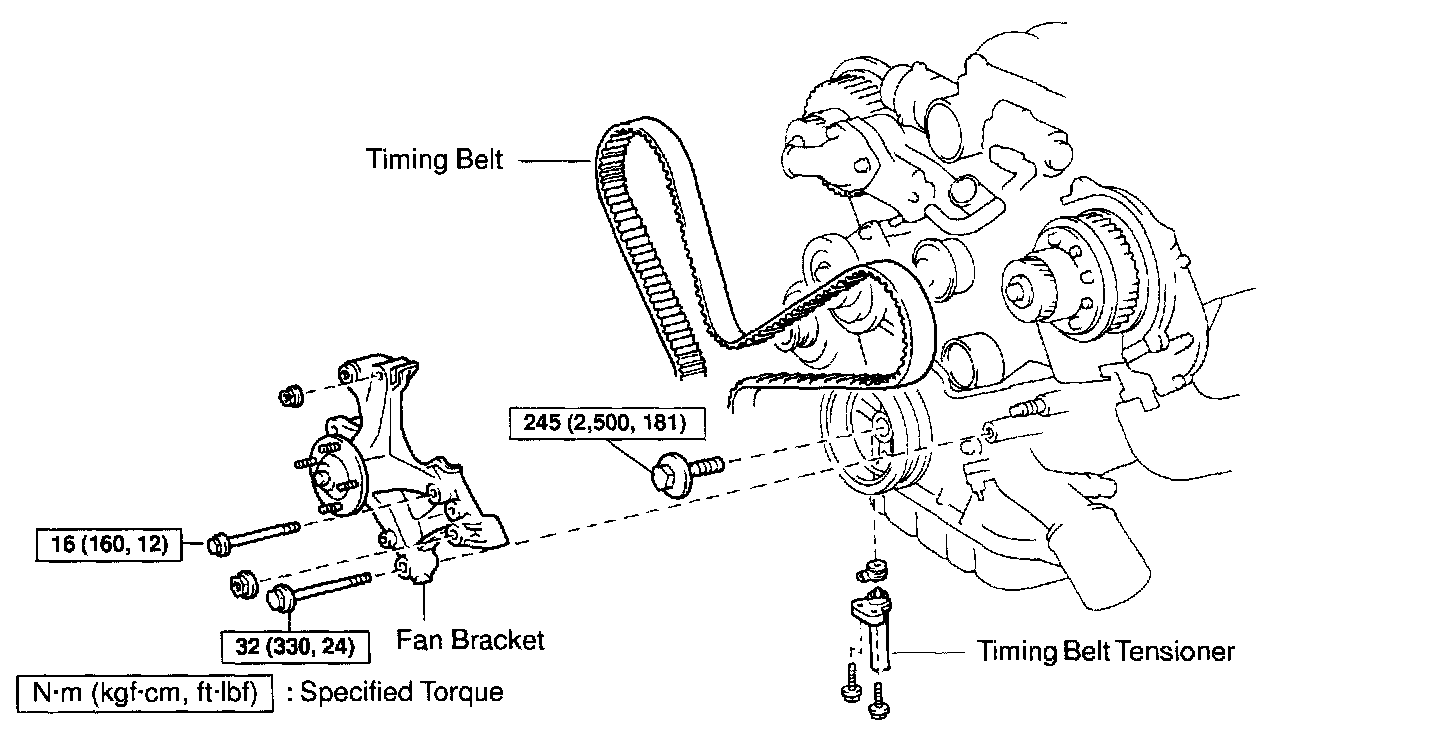 Timing Belt

245 (2,500, 181)

16 (160, 12)

32 (330, 24)

Fan Bracket

Timing Belt Tensioner

N·m (kgf·cm, ft·lbf) : Specified Torque