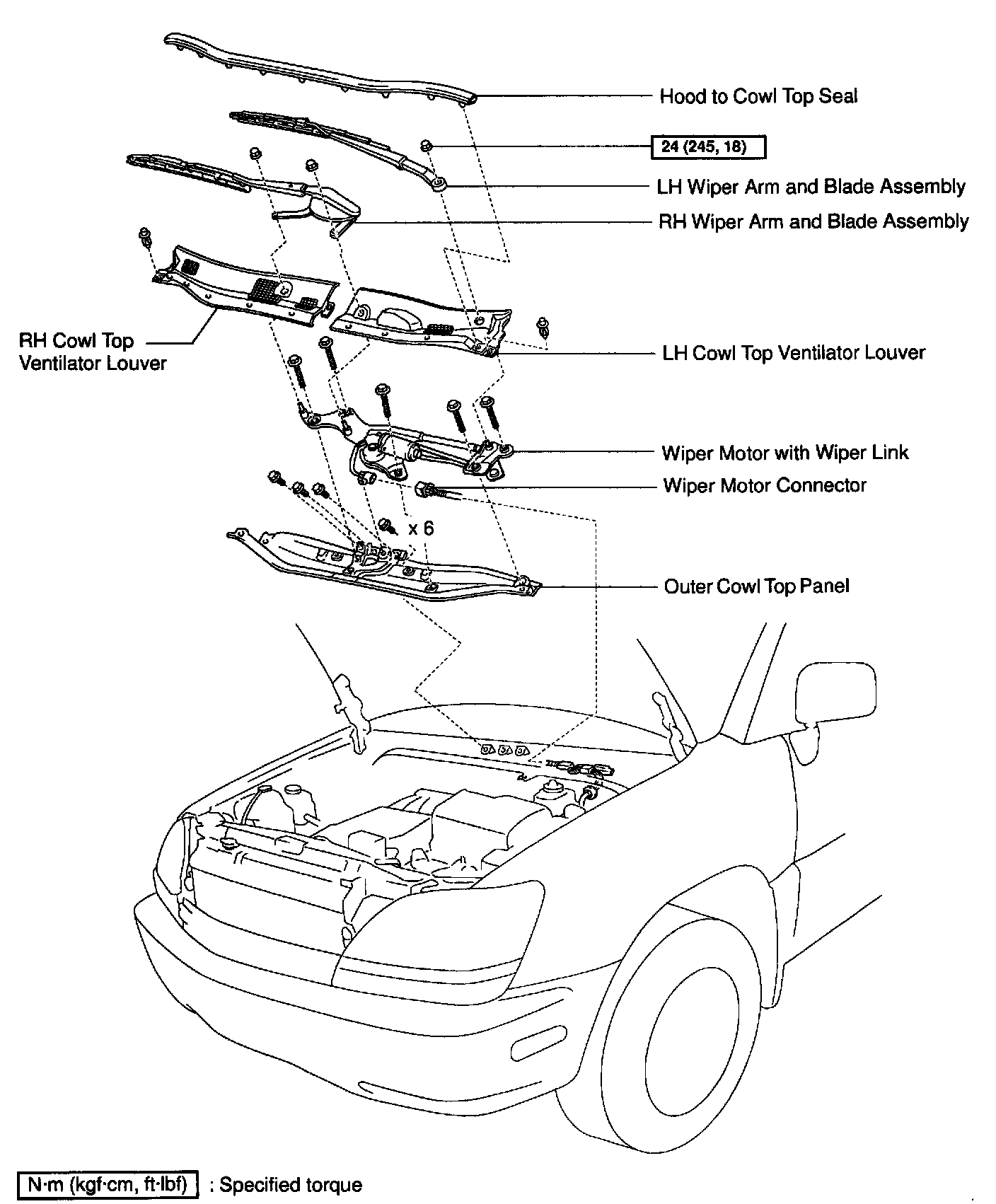 Hood to Cowl Top Seal

24 (245, 18)

LH Wiper Arm and Blade Assembly

RH Wiper Arm and Blade Assembly

RH Cowl Top Ventilator Louver

LH Cowl Top Ventilator Louver

Wiper Motor with Wiper Link

Wiper Motor Connector

x 6

Outer Cowl Top Panel

N·m (kgf·cm, ft·lbf) : Specified torque