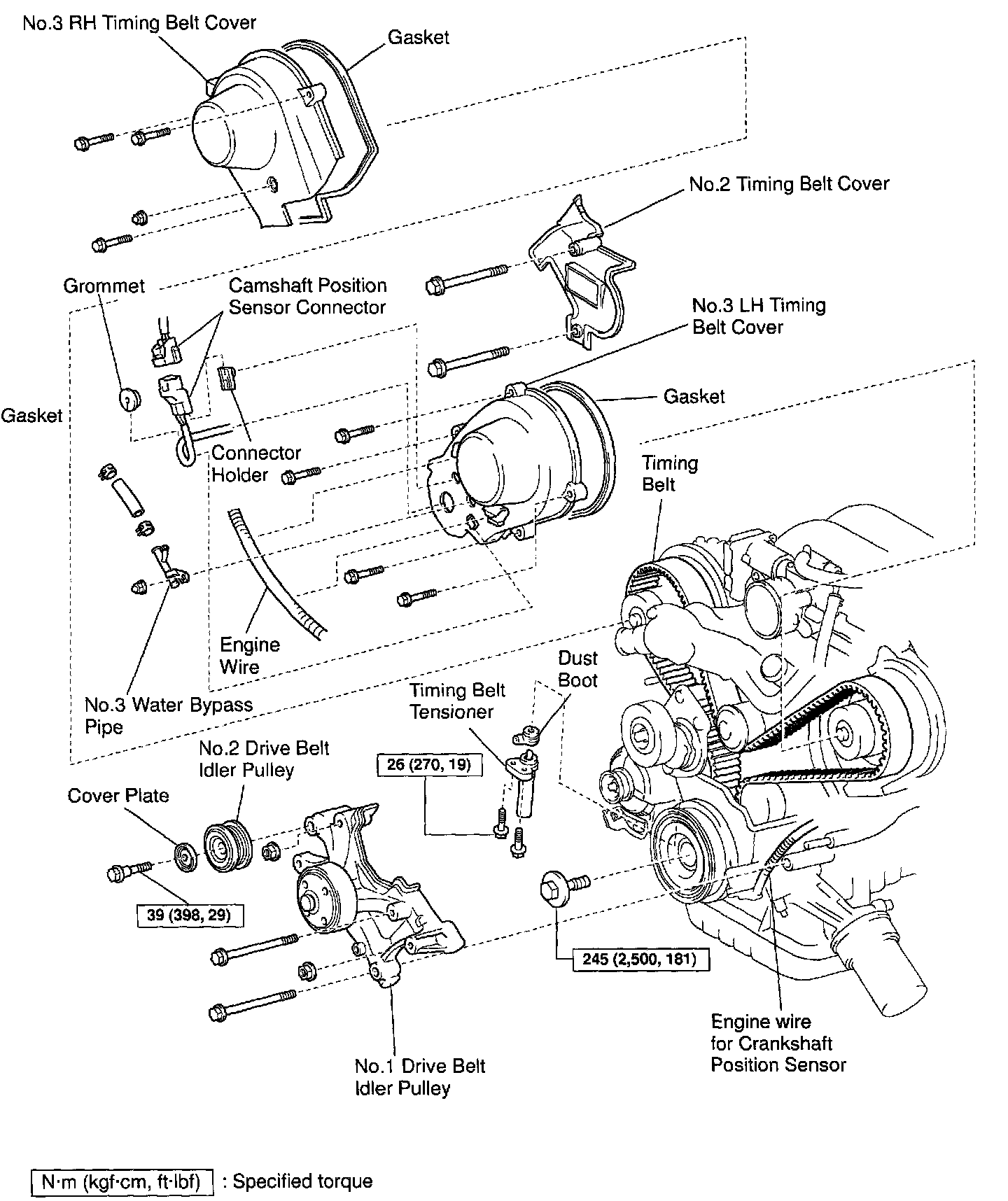 No.3 RH Timing Belt Cover

Gasket

No.2 Timing Belt Cover

Grommet

Camshaft Position Sensor Connector

No.3 LH Timing Belt Cover

Gasket

Gasket

Connector Holder

Timing Belt

Engine Wire

Dust Boot

Timing Belt Tensioner

No.3 Water Bypass Pipe

No.2 Drive Belt Idler Pulley

26 (270, 19)

Cover Plate

39 (398, 29)

245 (2,500, 181)

Engine wire for Crankshaft Position Sensor

No.1 Drive Belt Idler Pulley

N·m (kgf·cm, ft·lbf) : Specified torque