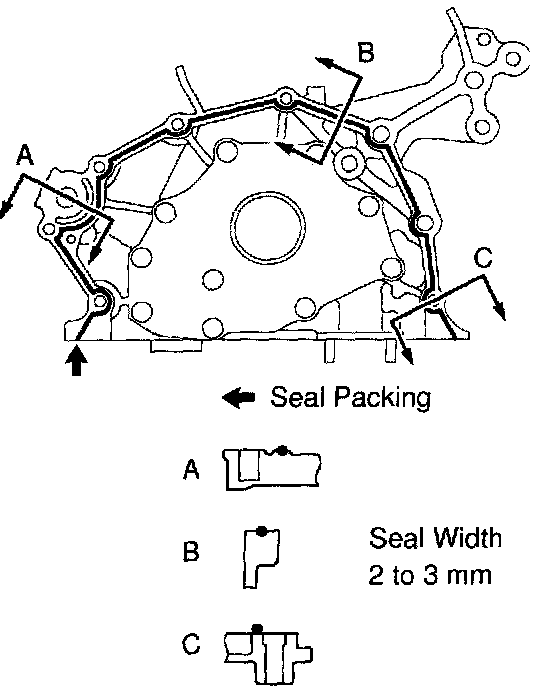 B

A

C

Seal Packing

A

B

Seal Width
2 to 3 mm

C