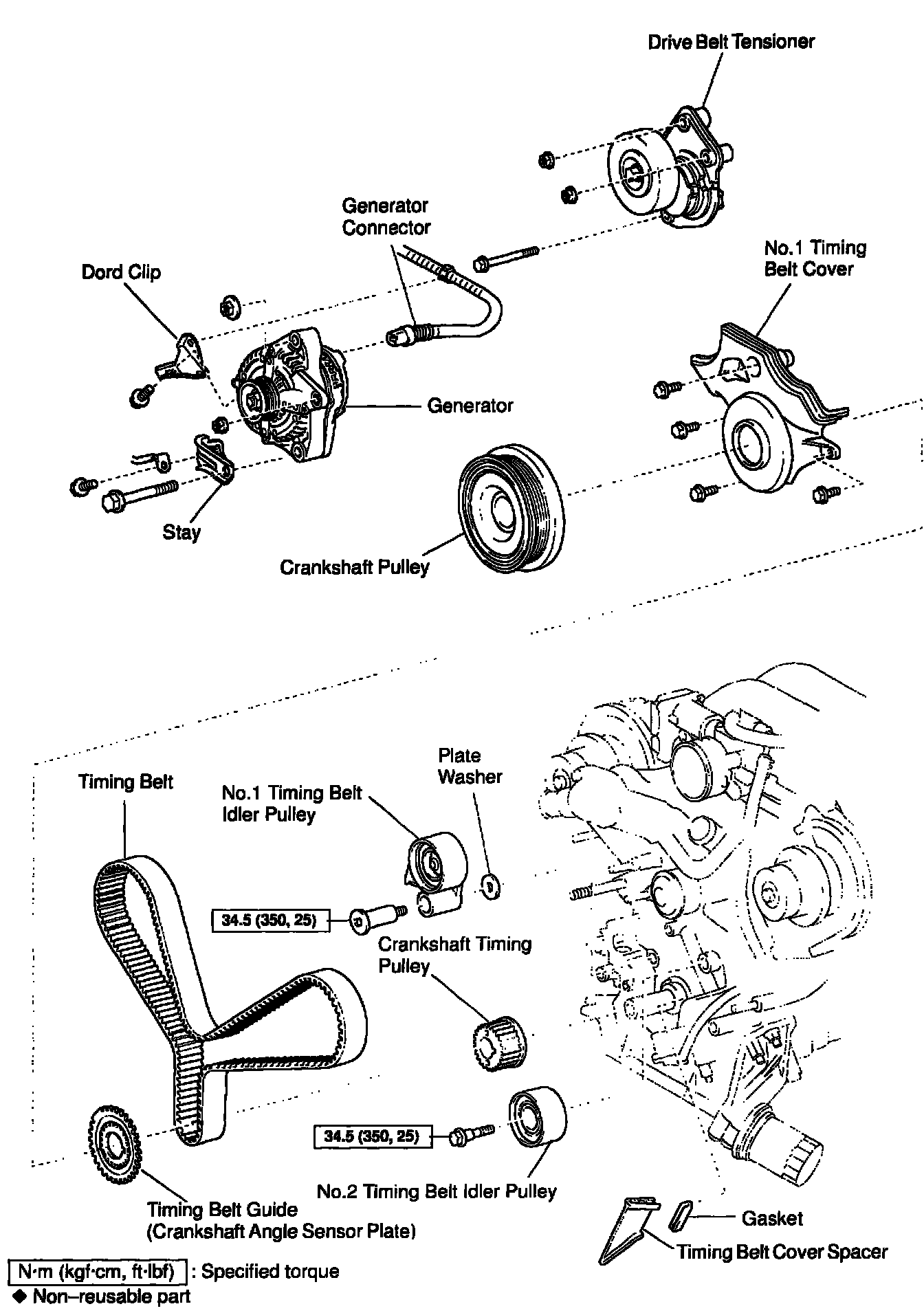 Drive Belt Tensioner

Generator Connector

No.1 Timing Belt Cover

Dord Clip

Generator

Stay

Crankshaft Pulley

Timing Belt

No.1 Timing Belt Idler Pulley

Plate Washer

34.5 (350, 25)

Crankshaft Timing Pulley

34.5 (350, 25)

No.2 Timing Belt Idler Pulley

Timing Belt Guide (Crankshaft Angle Sensor Plate)

Gasket

Timing Belt Cover Spacer

N·m (kgf·cm, ft·lbf) : Specified torque

◆ Non–reusable part