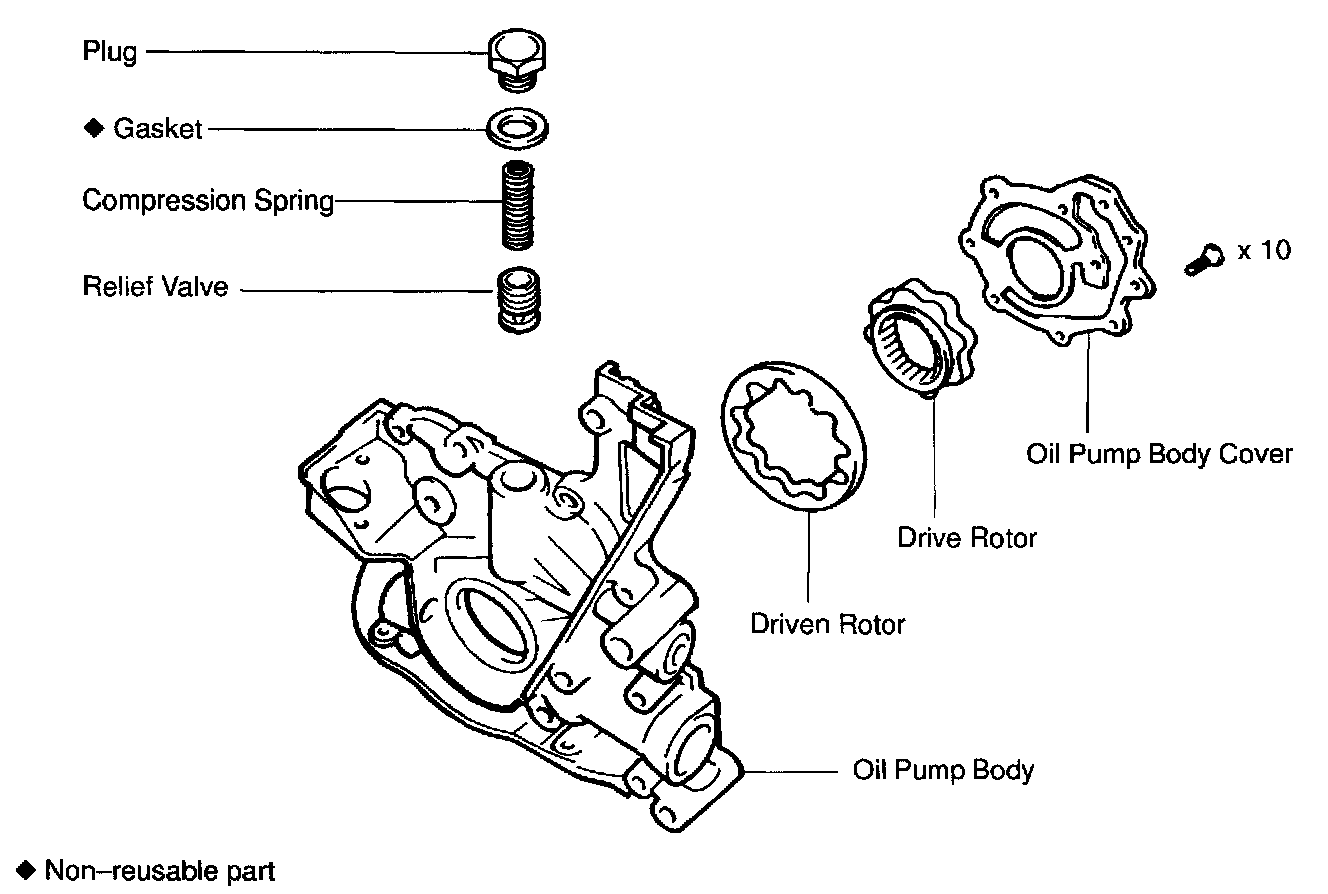 Plug

◆ Gasket

Compression Spring

Relief Valve

x 10

Oil Pump Body Cover

Drive Rotor

Driven Rotor

Oil Pump Body

◆ Non–reusable part