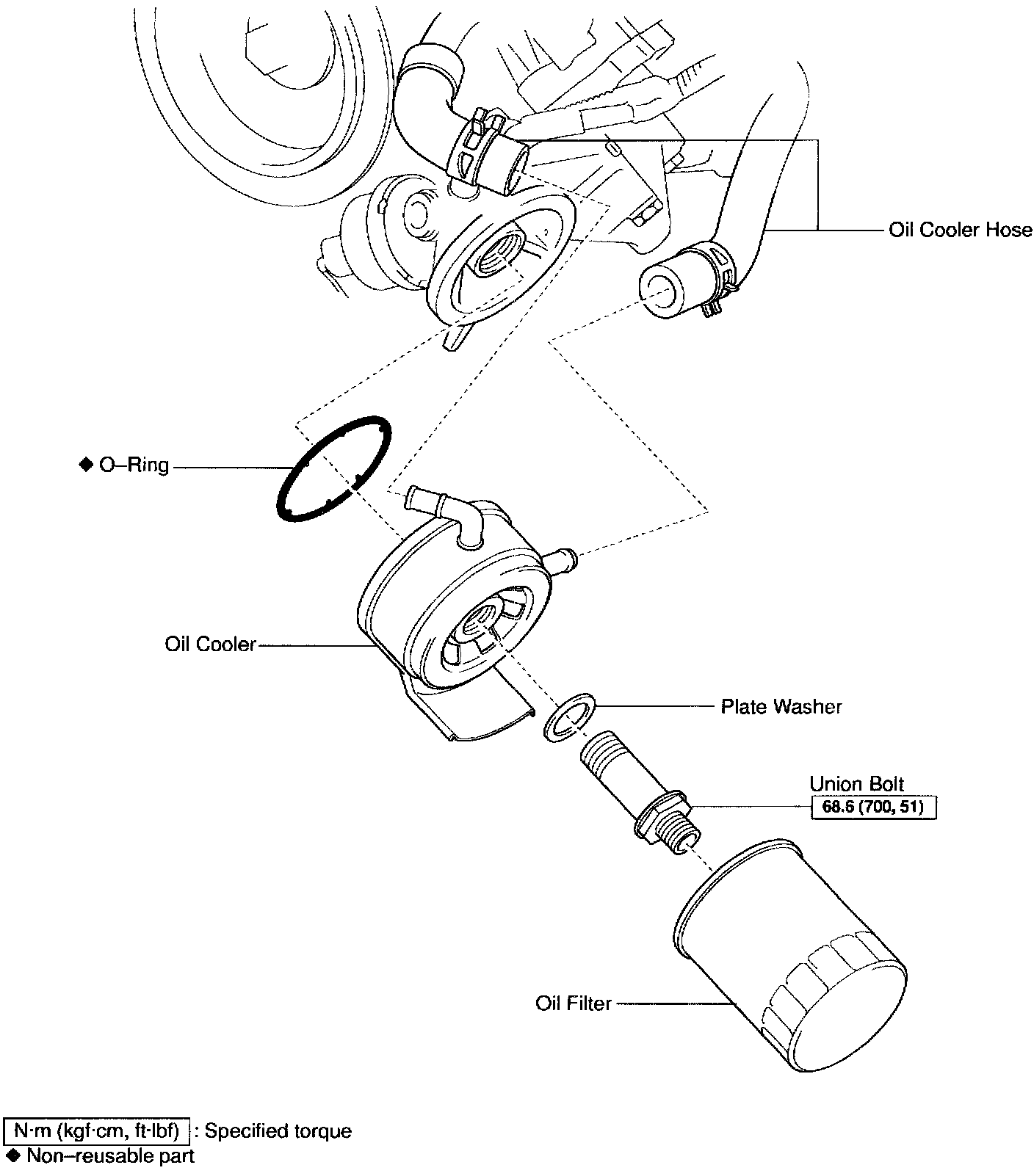 Oil Cooler Hose

◆ O–Ring

Oil Cooler

Plate Washer

Union Bolt
68.6 (700, 51)

Oil Filter

N·m (kgf·cm, ft·lbf) : Specified torque
◆ Non–reusable part