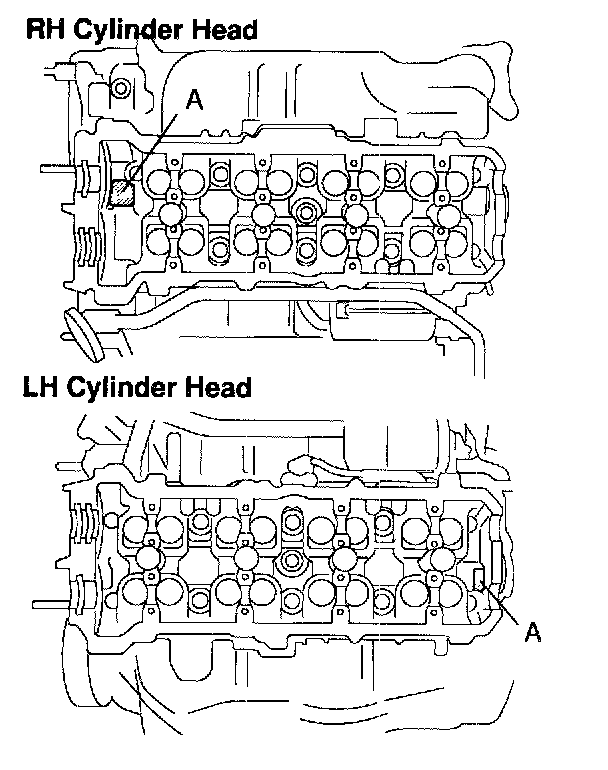 RH Cylinder Head

A

LH Cylinder Head

A