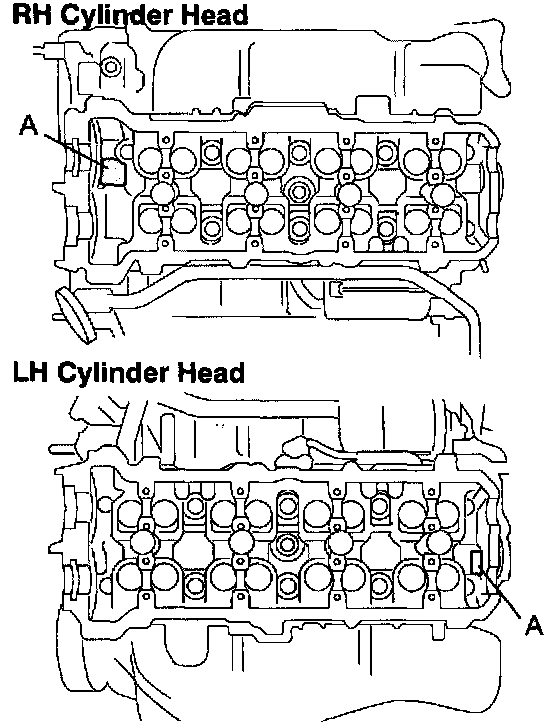 RH Cylinder Head

A

LH Cylinder Head

A