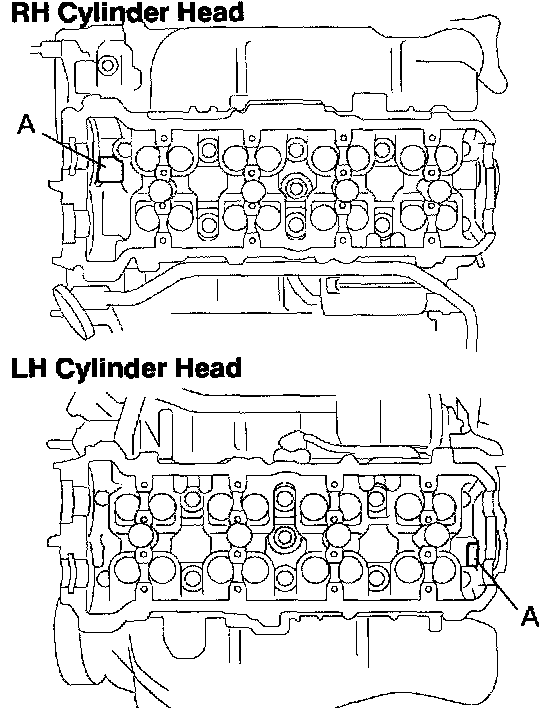 RH Cylinder Head

A

LH Cylinder Head

A