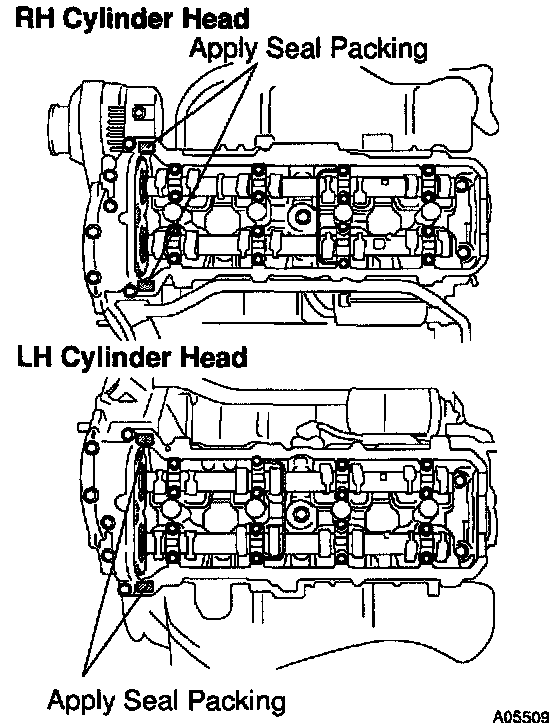 RH Cylinder Head
Apply Seal Packing

LH Cylinder Head

Apply Seal Packing

A05509