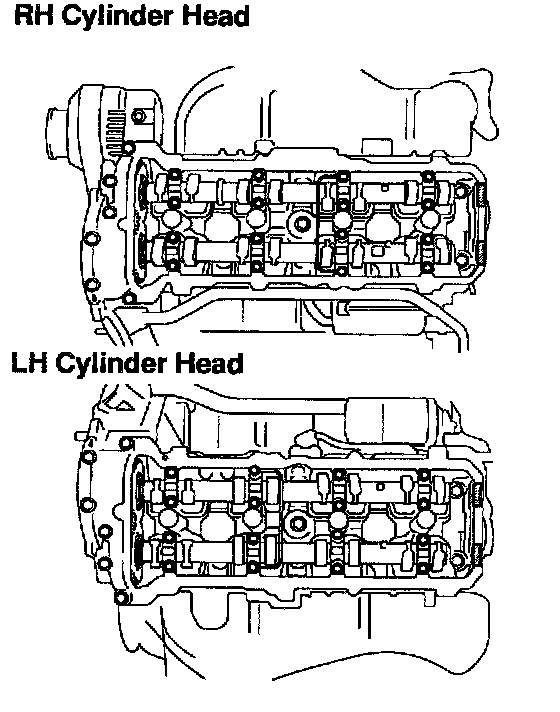 RH Cylinder Head

LH Cylinder Head