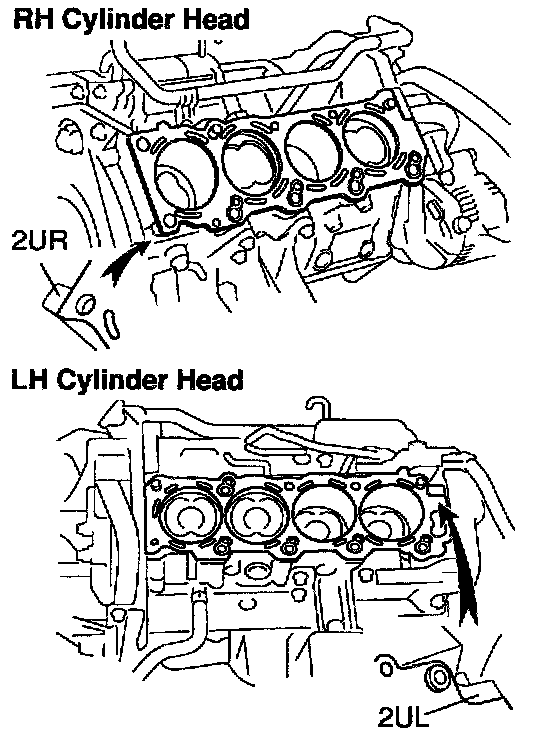 RH Cylinder Head

2UR

LH Cylinder Head

2UL