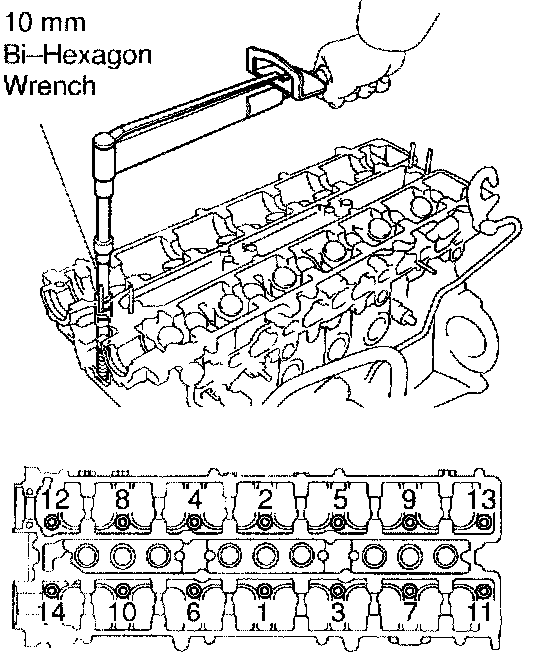 10 mm
Bi–Hexagon
Wrench

12 8 4 2 5 9 13

14 10 6 1 3 7 11