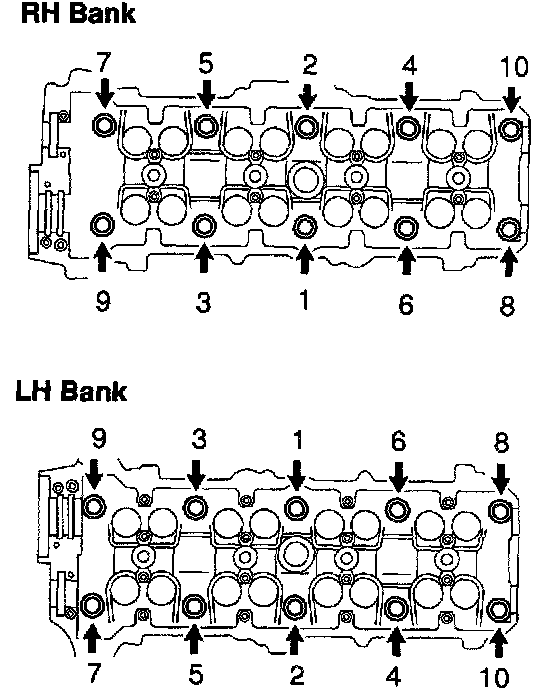 RH Bank

7 5 2 4 10

9 3 1 6 8

LH Bank

9 3 1 6 8

7 5 2 4 10