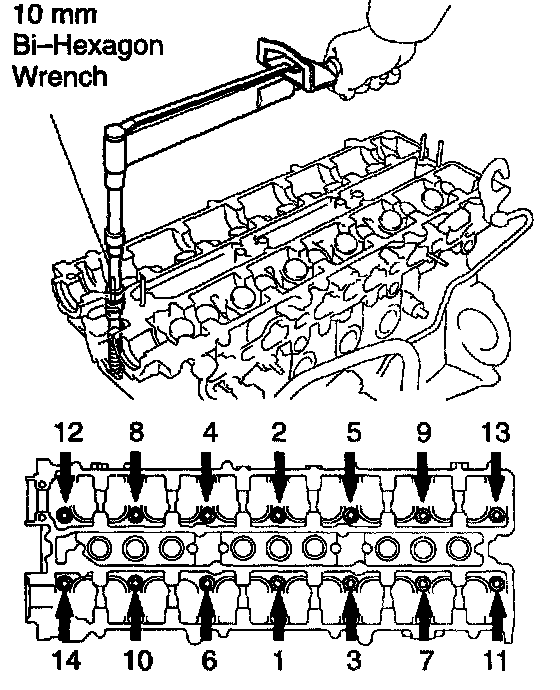 10 mm
Bi–Hexagon
Wrench

12 8 4 2 5 9 13

14 10 6 1 3 7 11