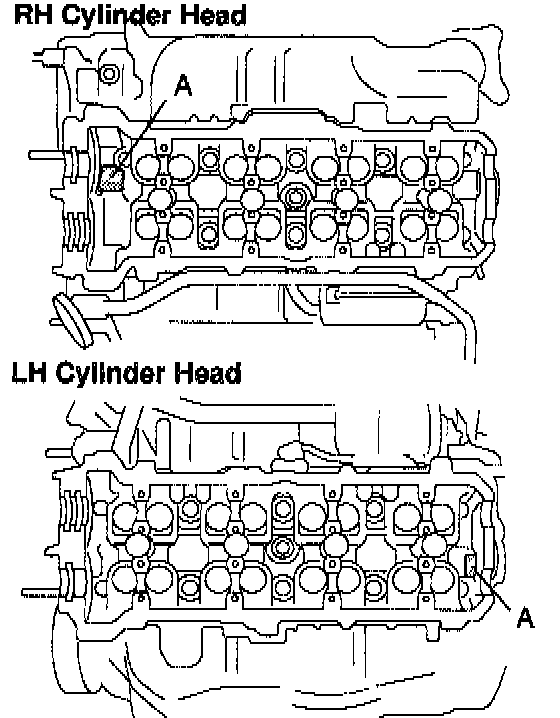 RH Cylinder Head

A

LH Cylinder Head

A