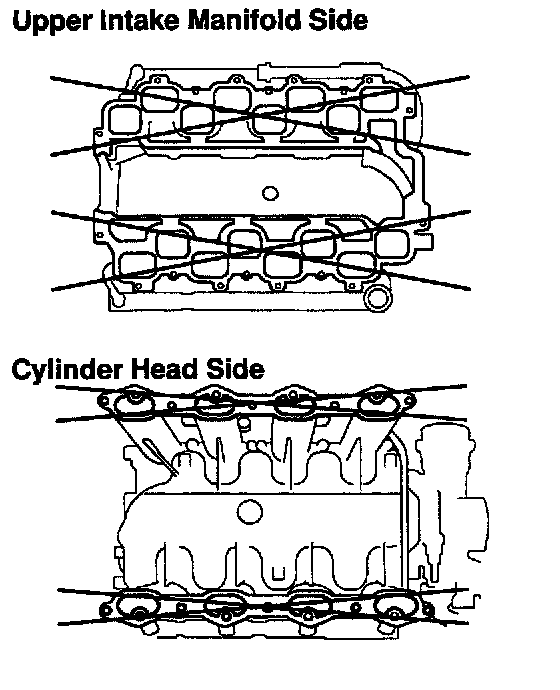 Upper Intake Manifold Side

Cylinder Head Side