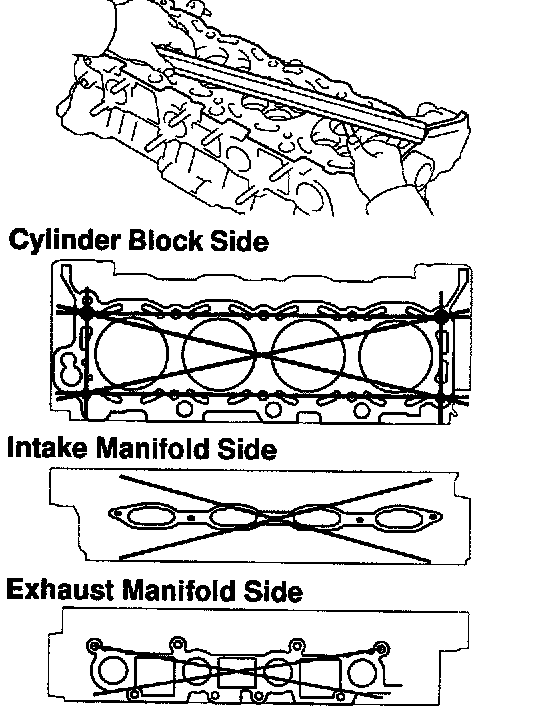 Cylinder Block Side

Intake Manifold Side

Exhaust Manifold Side