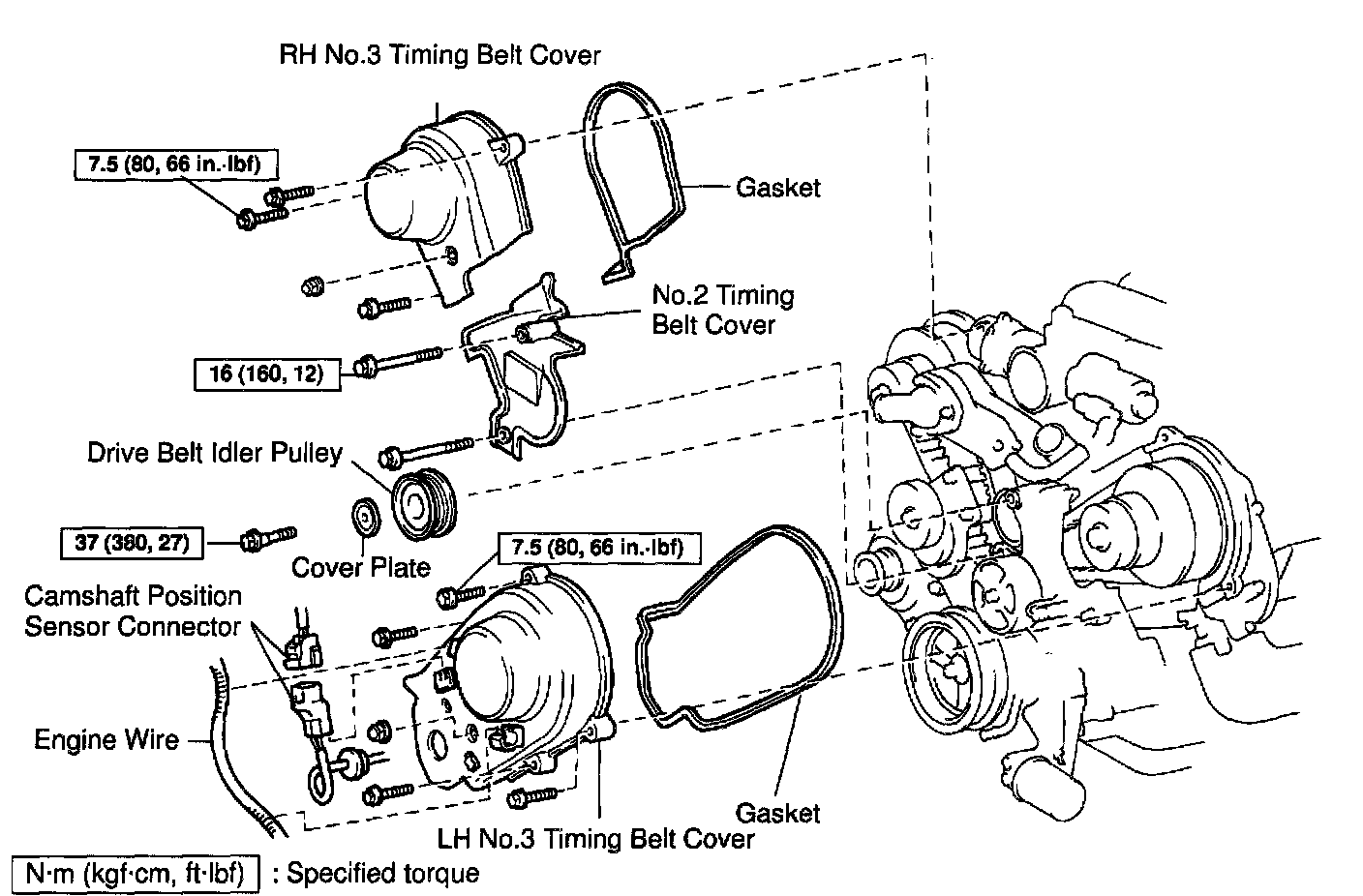 RH No.3 Timing Belt Cover

7.5 (80, 66 in.·lbf)

Gasket

No.2 Timing Belt Cover

16 (160, 12)

Drive Belt Idler Pulley

37 (380, 27)

Cover Plate

7.5 (80, 66 in.·lbf)

Camshaft Position Sensor Connector

Engine Wire

Gasket

LH No.3 Timing Belt Cover

N·m (kgf·cm, ft·lbf) : Specified torque