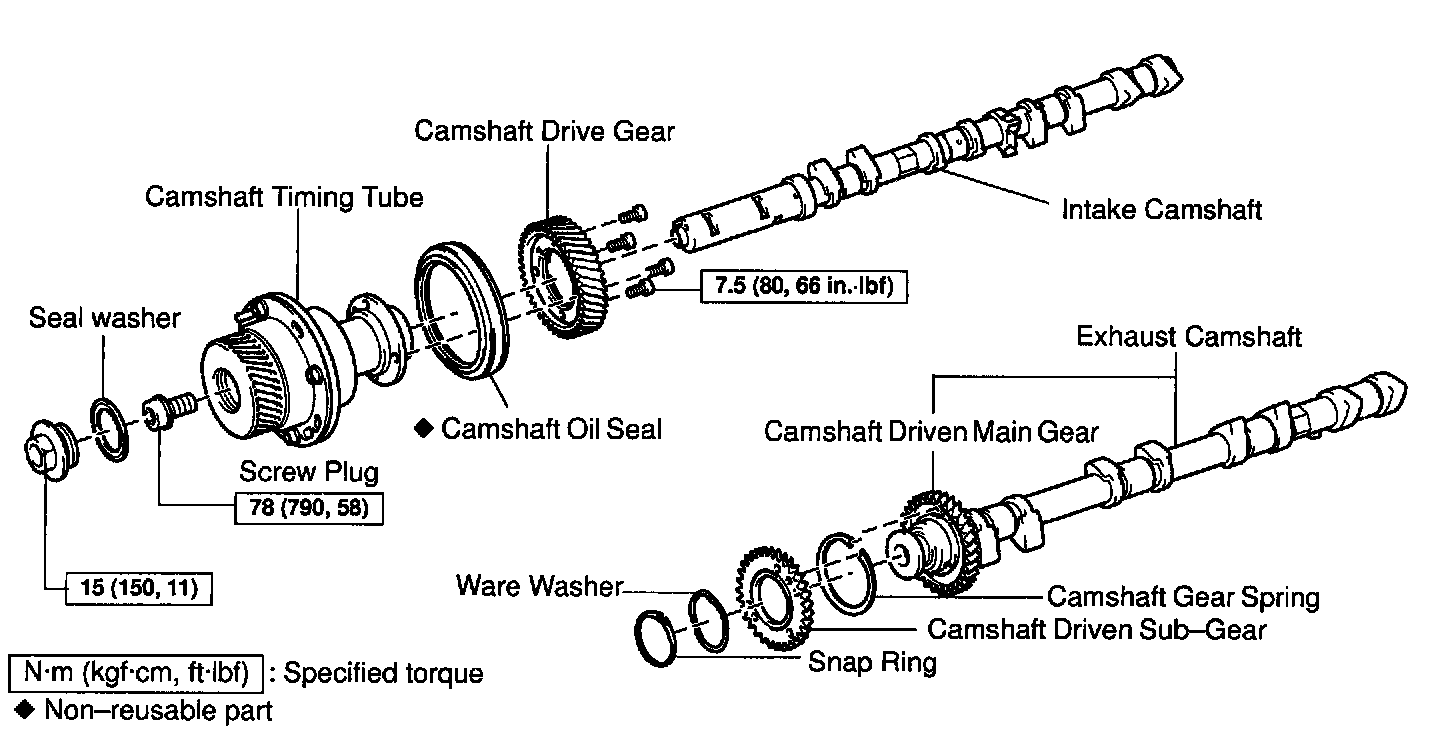 Camshaft Drive Gear

Camshaft Timing Tube

Intake Camshaft

7.5 (80, 66 in.·lbf)

Seal washer

Exhaust Camshaft

◆ Camshaft Oil Seal

Camshaft Driven Main Gear

Screw Plug

78 (790, 58)

15 (150, 11)

Ware Washer

Camshaft Gear Spring

Camshaft Driven Sub–Gear

Snap Ring

N·m (kgf·cm, ft·lbf) : Specified torque

◆ Non–reusable part