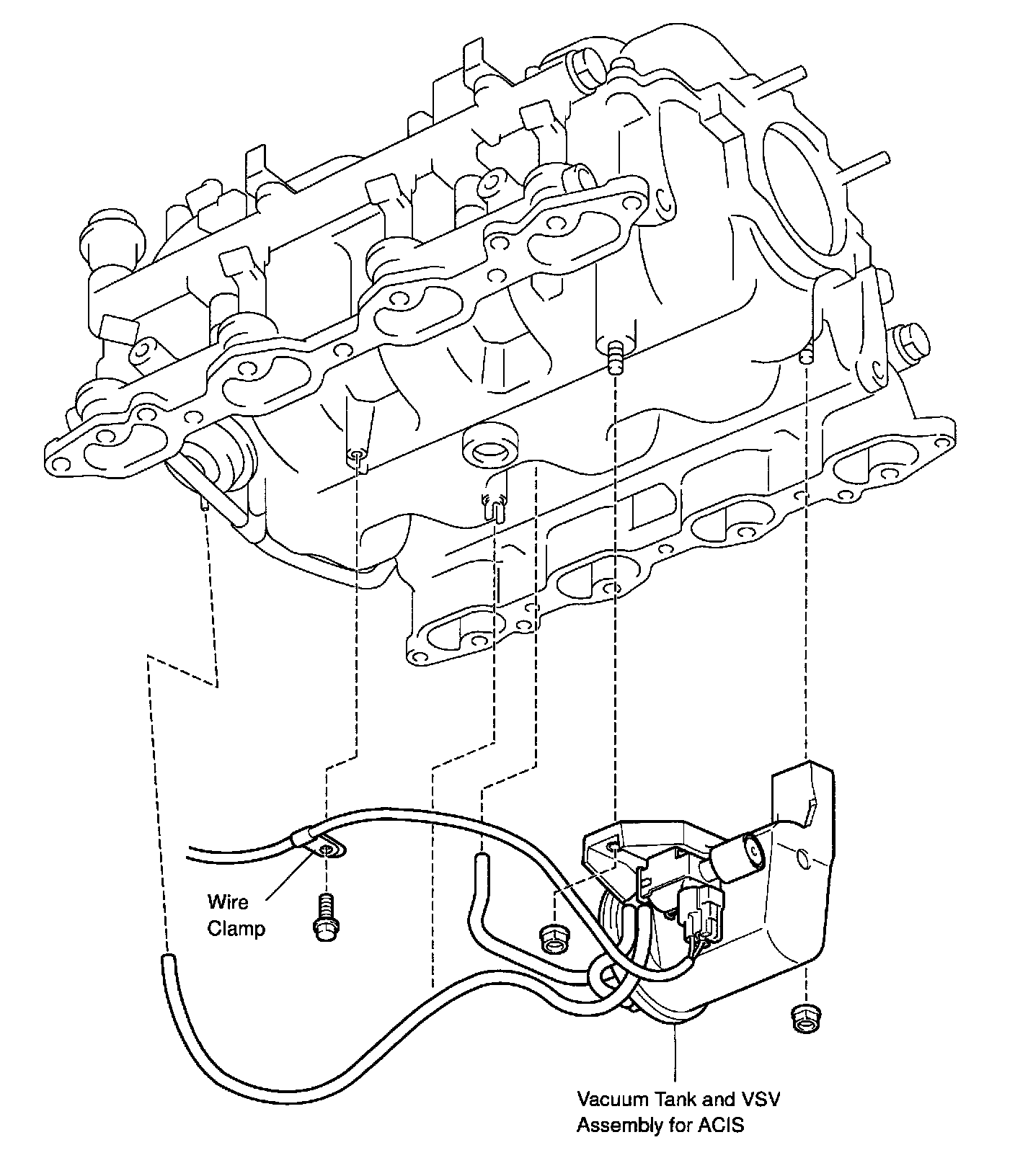 Wire Clamp

Vacuum Tank and VSV Assembly for ACIS