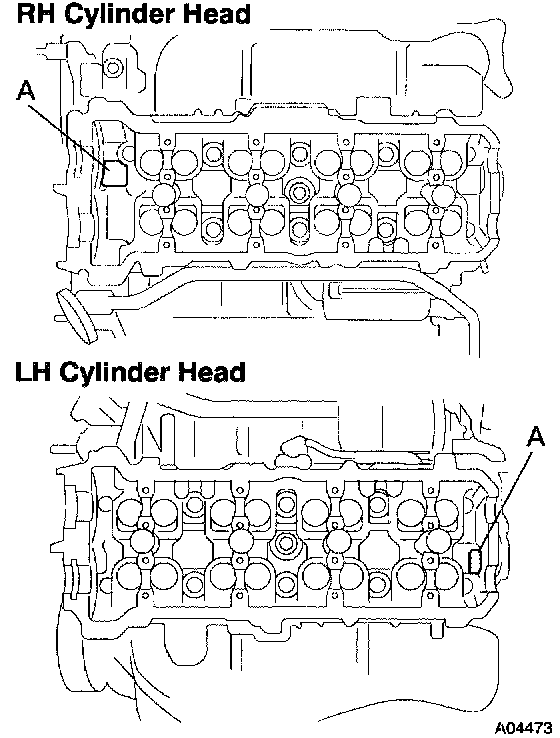 RH Cylinder Head

A

LH Cylinder Head

A

A04473