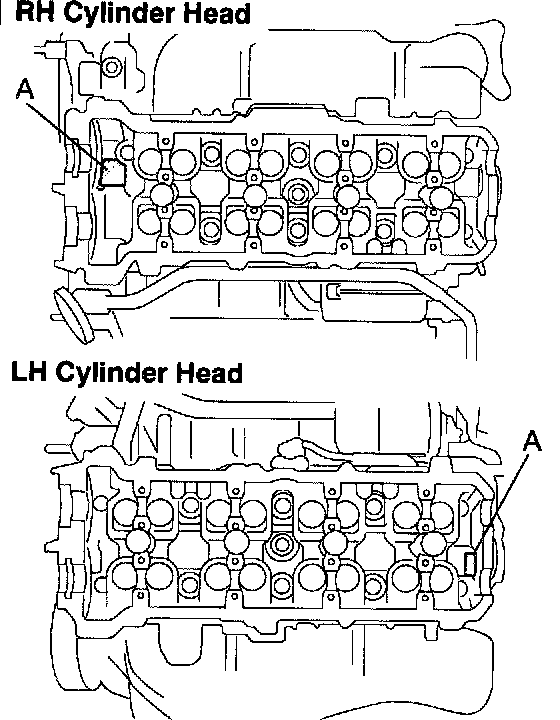 RH Cylinder Head

A

LH Cylinder Head

A