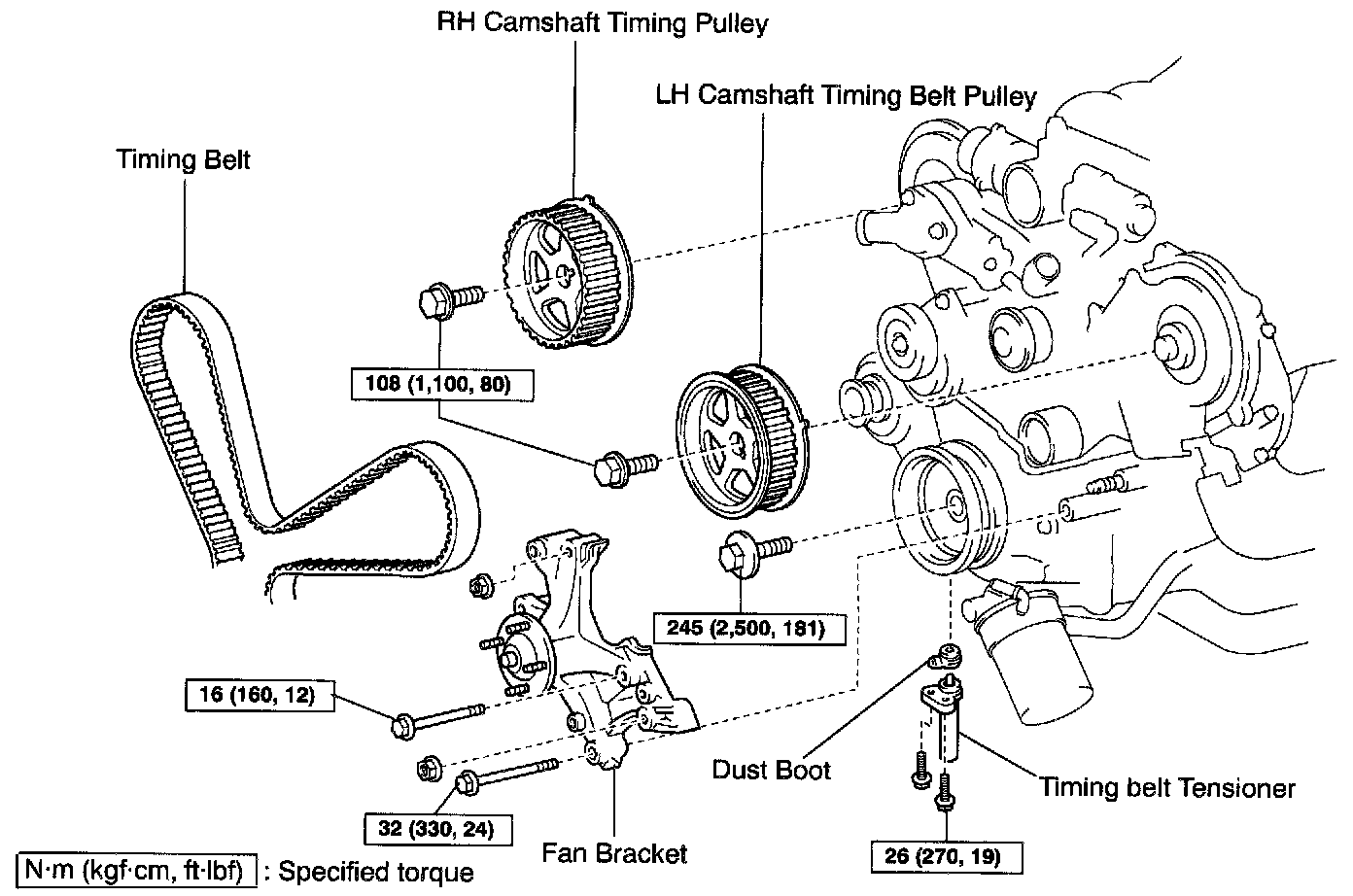 RH Camshaft Timing Pulley

LH Camshaft Timing Belt Pulley

Timing Belt

108 (1,100, 80)

245 (2,500, 181)

16 (160, 12)

Dust Boot

Timing belt Tensioner

32 (330, 24)

Fan Bracket

26 (270, 19)

N·m (kgf·cm, ft·lbf) : Specified torque