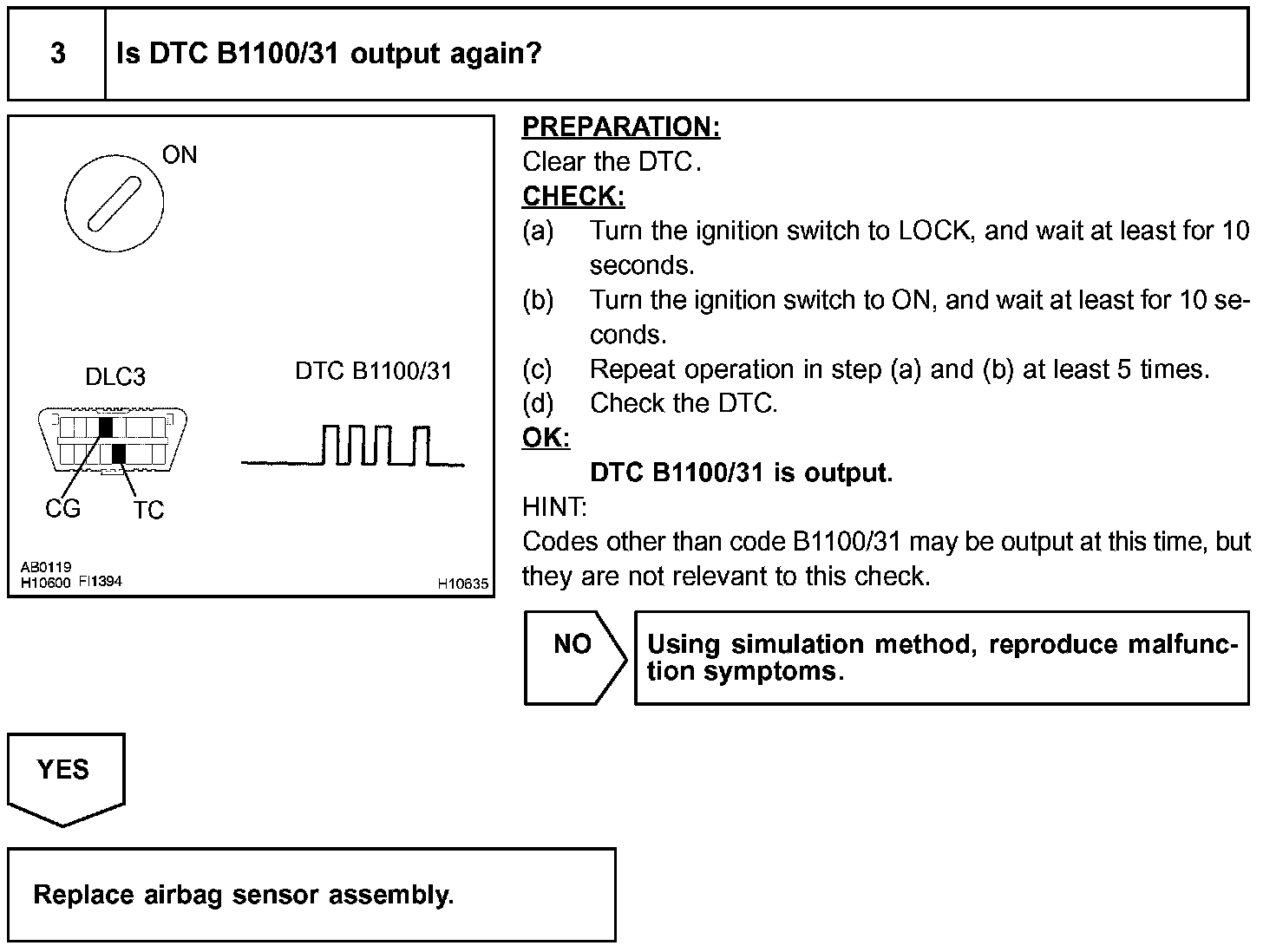 3 Is DTC B1100/31 output again?

ON

DLC3

DTC B1100/31

CG TC

AB0119
H10600 FI1394 H10635

PREPARATION:
Clear the DTC.
CHECK:
(a) Turn the ignition switch to LOCK, and wait at least for 10 seconds.
(b) Turn the ignition switch to ON, and wait at least for 10 seconds.
(c) Repeat operation in step (a) and (b) at least 5 times.
(d) Check the DTC.
OK:
DTC B1100/31 is output.
HINT:
Codes other than code B1100/31 may be output at this time, but they are not relevant to this check.

NO

Using simulation method, reproduce malfunction symptoms.

YES

Replace airbag sensor assembly.