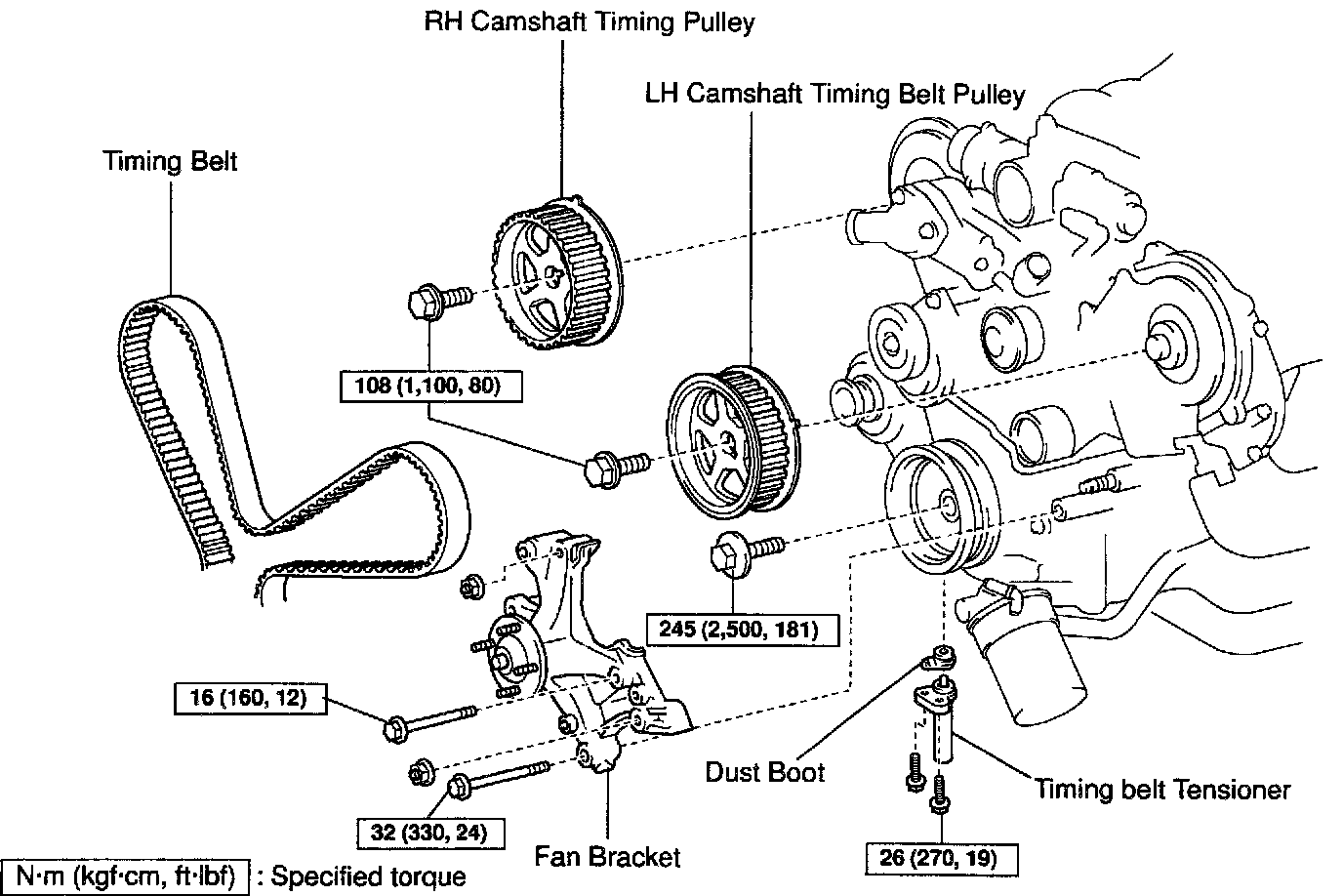 RH Camshaft Timing Pulley

LH Camshaft Timing Belt Pulley

Timing Belt

108 (1,100, 80)

245 (2,500, 181)

16 (160, 12)

Dust Boot

Timing belt Tensioner

32 (330, 24)

Fan Bracket

26 (270, 19)

N·m (kgf·cm, ft·lbf) : Specified torque