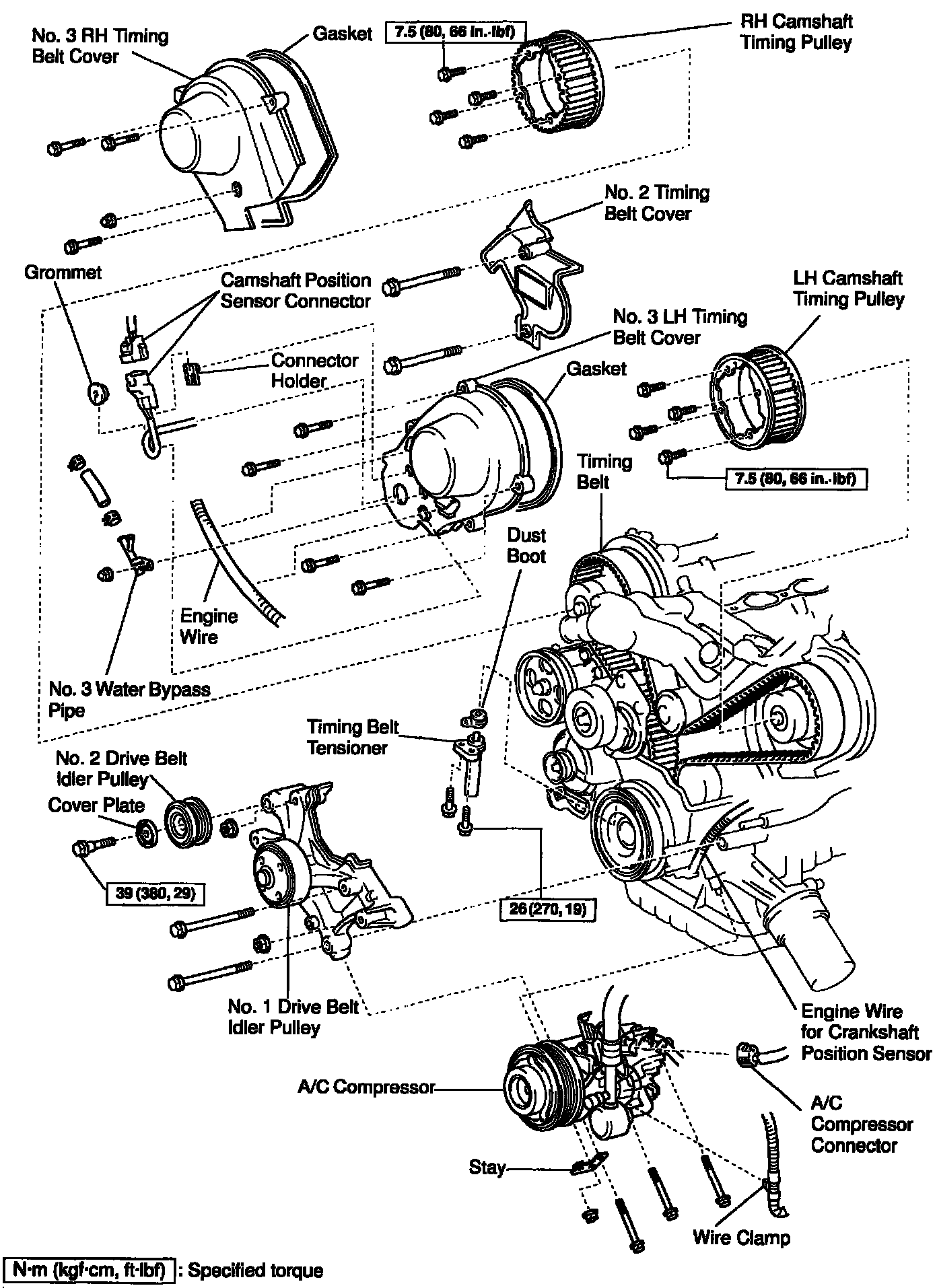 No. 3 RH Timing Belt Cover

Gasket

7.5 (80, 66 in.·lbf)

RH Camshaft Timing Pulley

No. 2 Timing Belt Cover

Grommet

Camshaft Position Sensor Connector

LH Camshaft Timing Pulley

No. 3 LH Timing Belt Cover

Connector Holder

Gasket

Timing Belt

7.5 (80, 66 in.·lbf)

Dust Boot

Engine Wire

No. 3 Water Bypass Pipe

Timing Belt Tensioner

No. 2 Drive Belt Idler Pulley

Cover Plate

39 (380, 29)

26 (270, 19)

No. 1 Drive Belt Idler Pulley

Engine Wire for Crankshaft Position Sensor

A/C Compressor

A/C Compressor Connector

Stay

Wire Clamp

N·m (kgf·cm, ft·lbf) : Specified torque