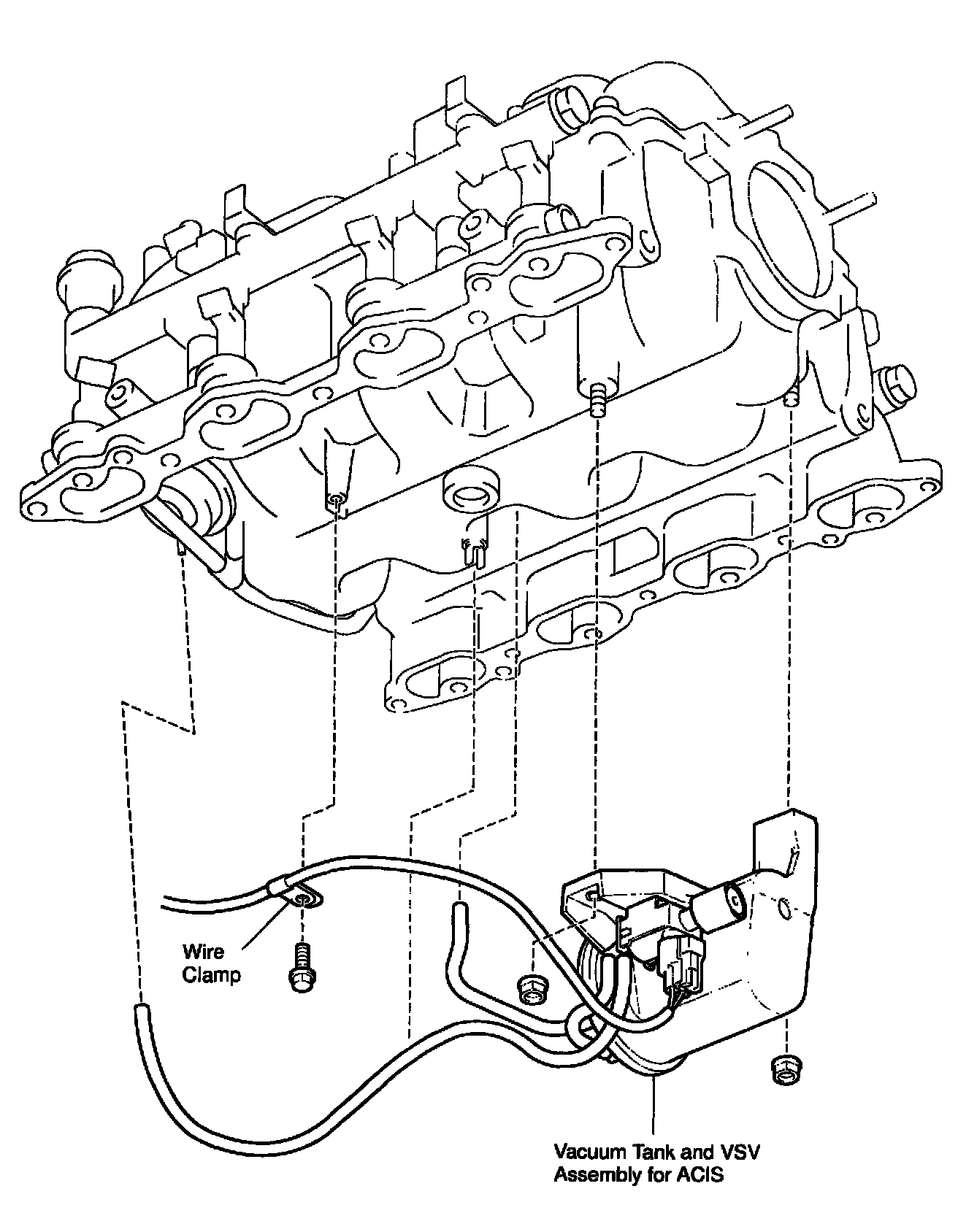 Wire Clamp

Vacuum Tank and VSV Assembly for ACIS