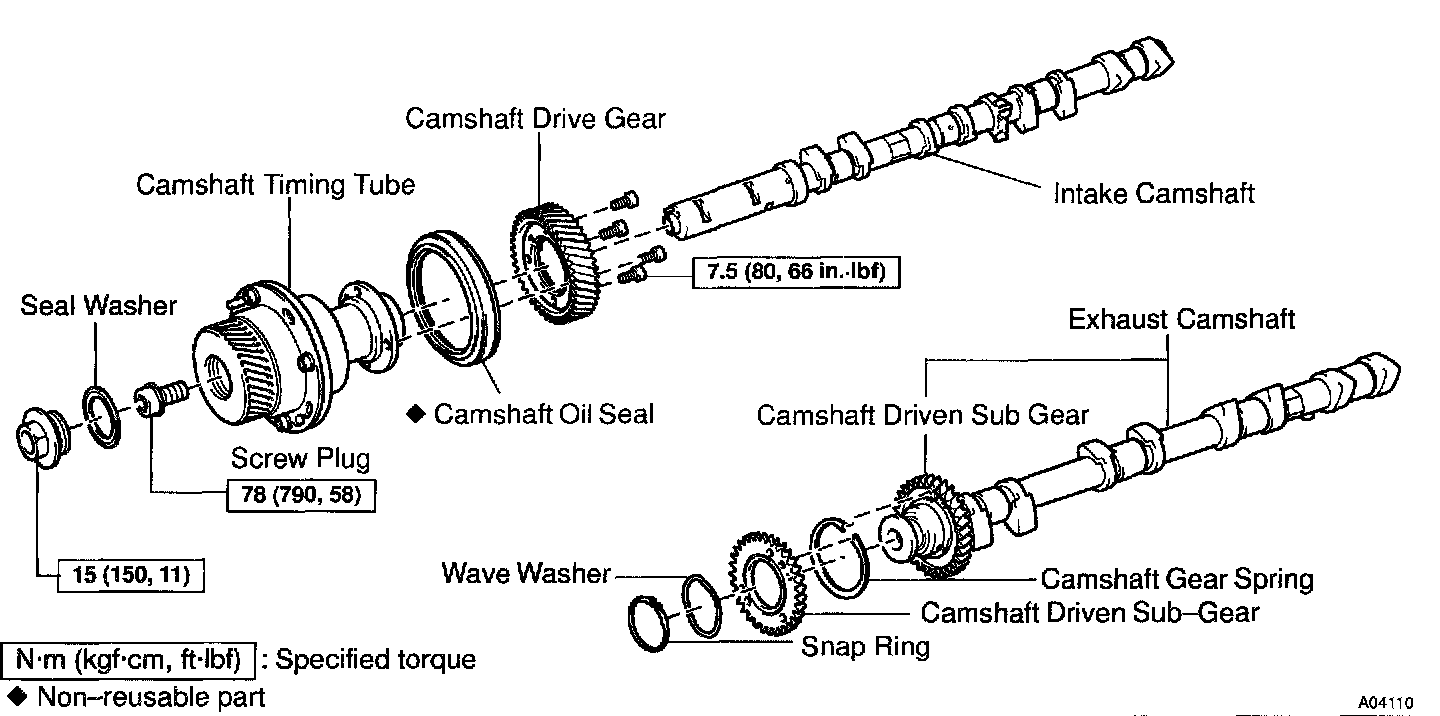 Camshaft Drive Gear

Camshaft Timing Tube

Intake Camshaft

7.5 (80, 66 in.·lbf)

Seal Washer

Exhaust Camshaft

◆ Camshaft Oil Seal

Camshaft Driven Sub Gear

Screw Plug

78 (790, 58)

15 (150, 11)

Wave Washer

Camshaft Gear Spring

Camshaft Driven Sub–Gear

Snap Ring

N·m (kgf·cm, ft·lbf) : Specified torque

◆ Non–reusable part

A04110