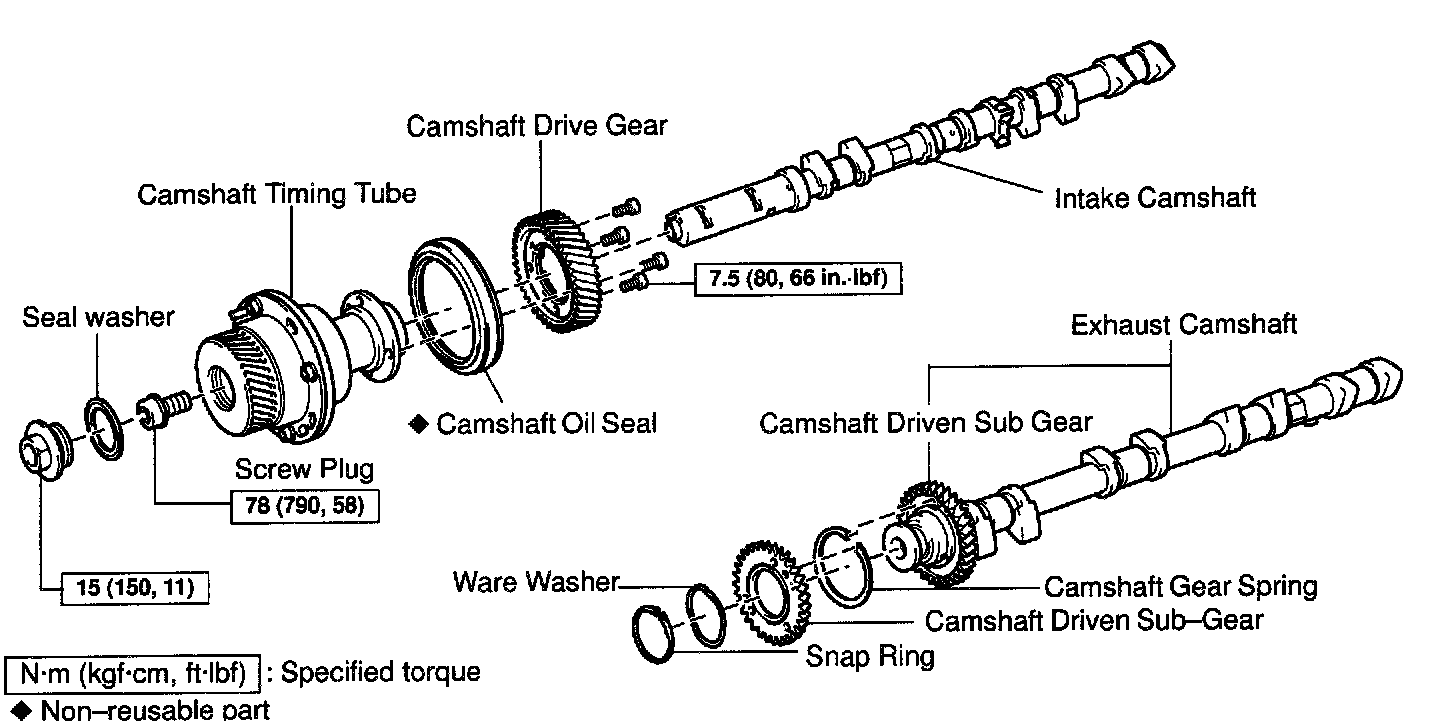 Camshaft Drive Gear

Camshaft Timing Tube

Intake Camshaft

7.5 (80, 66 in.·lbf)

Seal washer

Exhaust Camshaft

◆ Camshaft Oil Seal

Camshaft Driven Sub Gear

Screw Plug

78 (790, 58)

15 (150, 11)

Ware Washer

Camshaft Gear Spring

Camshaft Driven Sub–Gear

Snap Ring

N·m (kgf·cm, ft·lbf) : Specified torque

◆ Non–reusable part