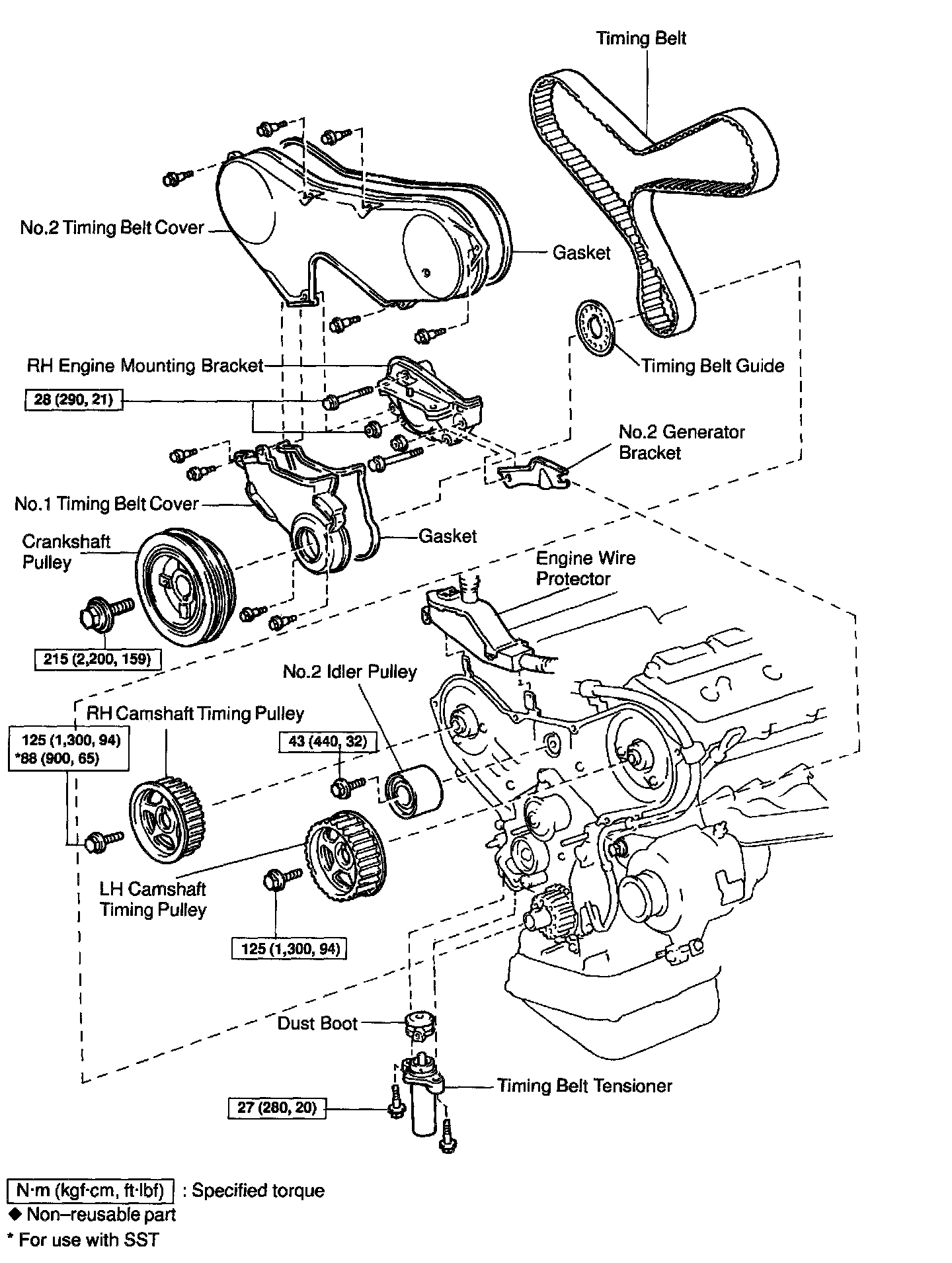 Timing Belt

No.2 Timing Belt Cover

Gasket

RH Engine Mounting Bracket

Timing Belt Guide

28 (290, 21)

No.2 Generator Bracket

No.1 Timing Belt Cover

Crankshaft Pulley

Gasket

Engine Wire Protector

215 (2,200, 159)

No.2 Idler Pulley

RH Camshaft Timing Pulley

125 (1,300, 94)
*88 (900, 65)

43 (440, 32)

LH Camshaft Timing Pulley

125 (1,300, 94)

Dust Boot

Timing Belt Tensioner

27 (280, 20)

N·m (kgf·cm, ft·lbf) : Specified torque
◆ Non–reusable part
* For use with SST